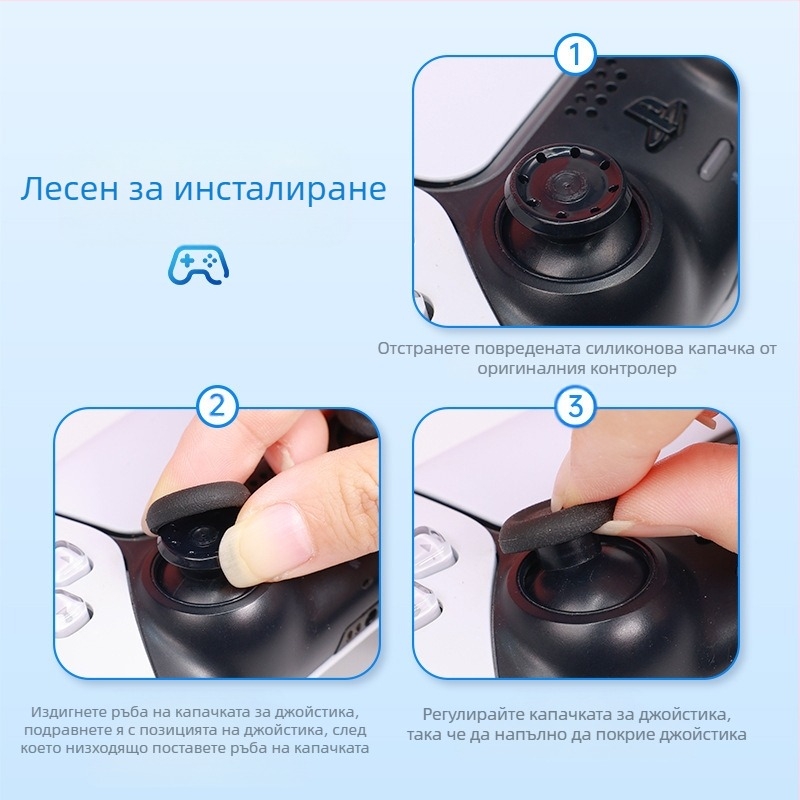 Лесен за инсталиране

1

Отстранете повредената силиконова капачка от оригиналния контролер

2

Издигнете ръба на капачката за джойстика, подравнете я с позицията на джойстика, след което низходящо поставете ръба на капачката

3

Регулирайте капачката за джойстика, така че да напълно да покрие джойстика