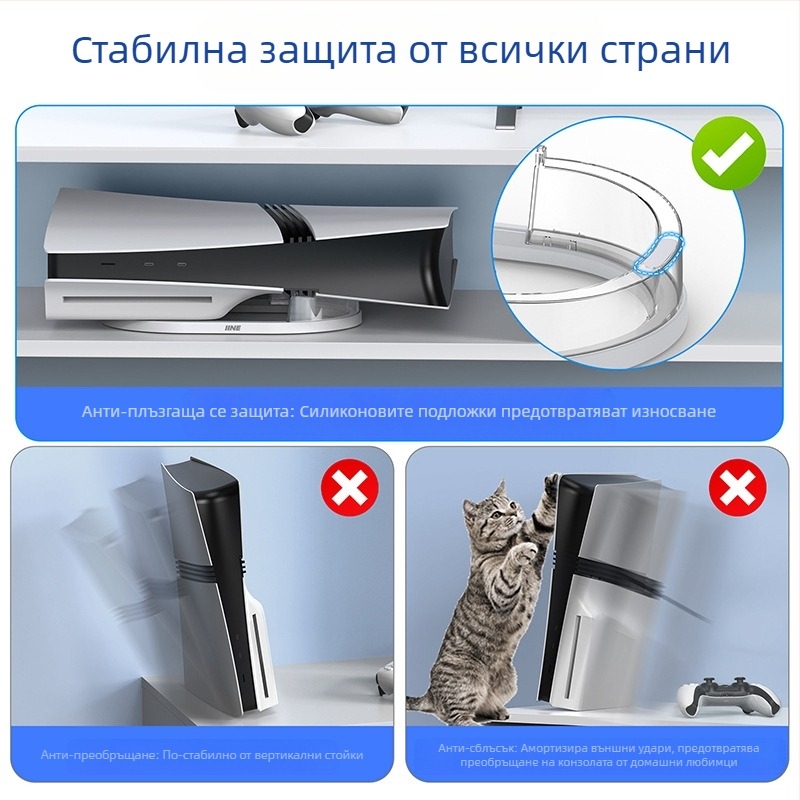 Стабилна защита от всички страни

IINE

Анти-плъзгаща се защита: Силиконовите подложки предотвратяват износване

Анти-преобръщане: По-стабилно от вертикални стойки

Анти-сблъсък: Амортизира външни удари, предотвратява преобръщане на конзолата от домашни любимци