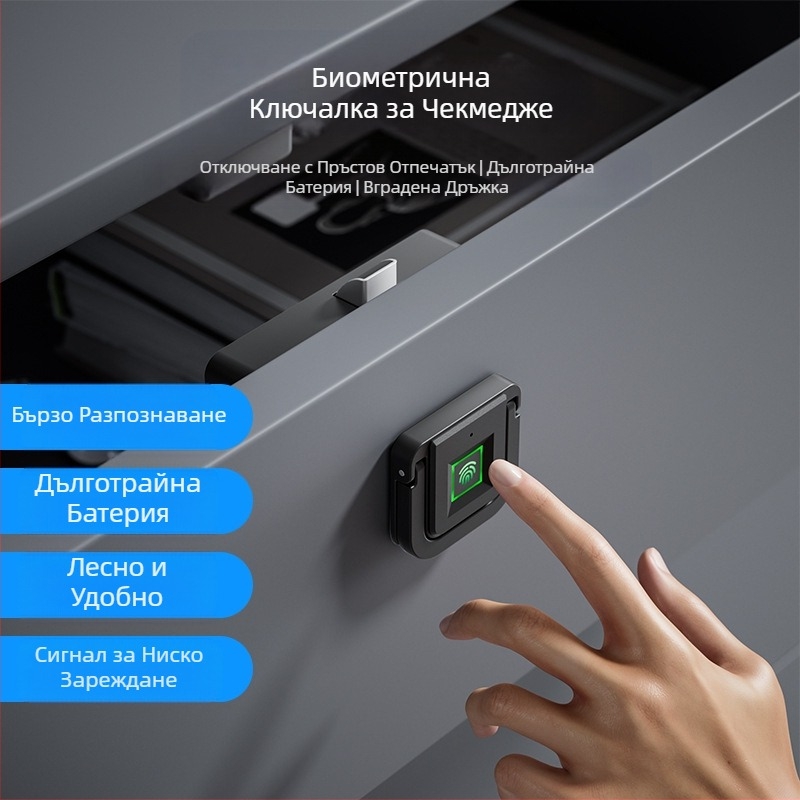 Биометрична
Ключалка за Чекмедже

Отключване с Пръстов Отпечатък | Дълготрайна Батерия | Вградена Дръжка

Бързо Разпознаване

Дълготрайна Батерия

Лесно и Удобно

Сигнал за Ниско Зареждане