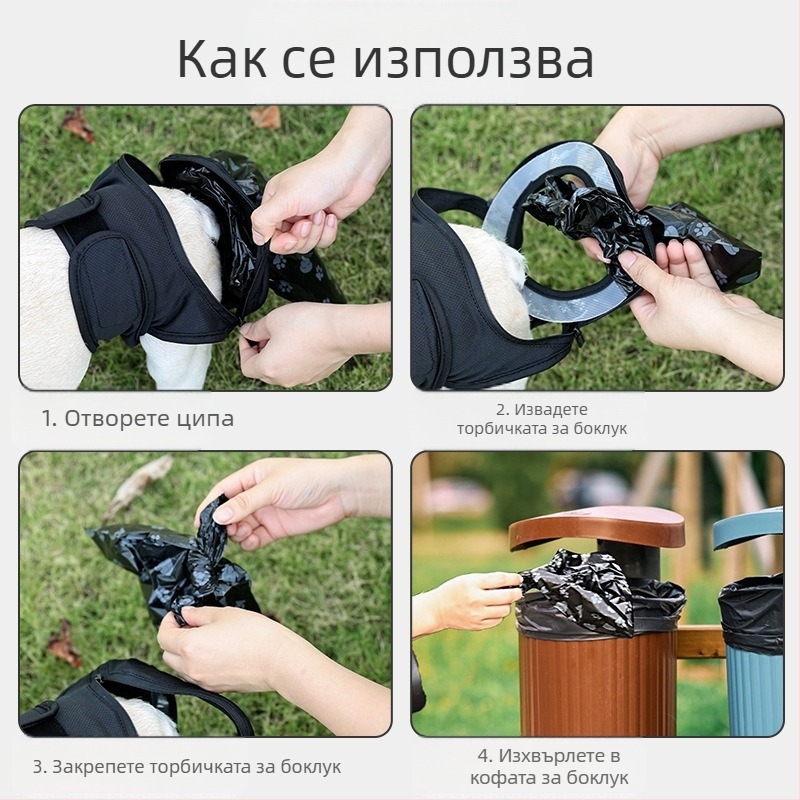 Как се използва

1. Отворете ципа

2. Извадете торбичката за боклук

3. Закрепете торбичката за боклук

4. Изхвърлете в кофата за боклук