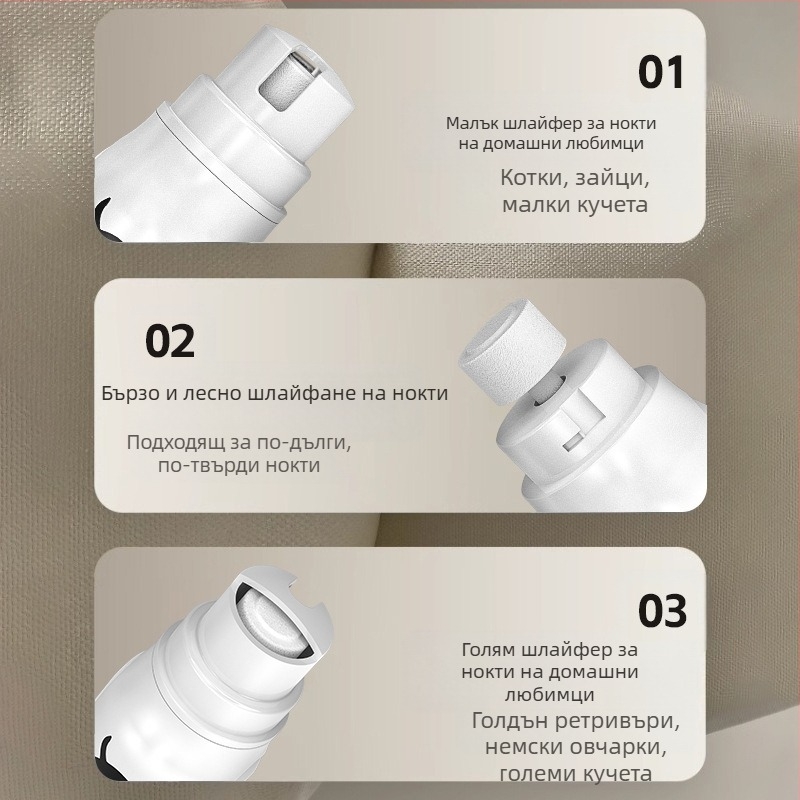 01

Малък шлайфер за нокти на домашни любимци

Котки, зайци, малки кучета

02

Бързо и лесно шлайфане на нокти

Подходящ за по-дълги, по-твърди нокти

03

Голям шлайфер за нокти на домашни любимци

Голдън ретривъри, немски овчарки, големи кучета