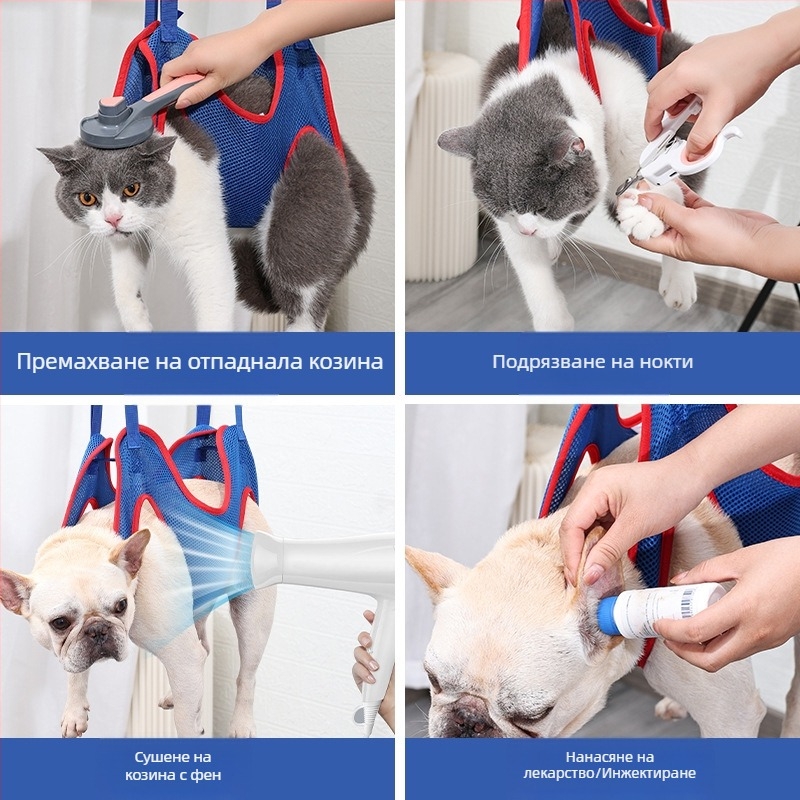 Премахване на отпаднала козина

Подрязване на нокти

Сушене на козина с фен

Нанасяне на лекарство/Инжектиране