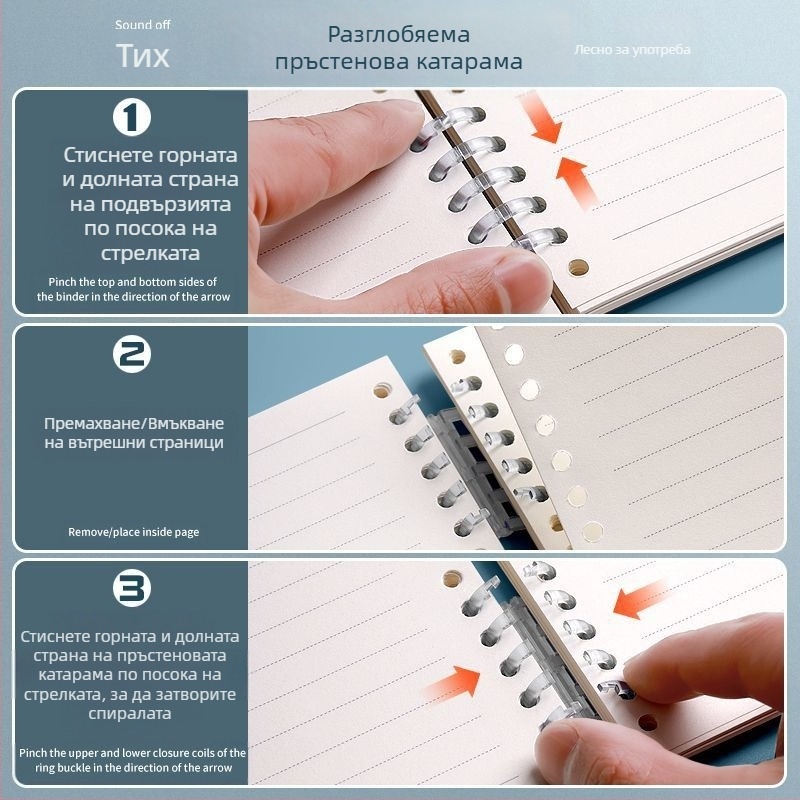 Sound off
Тих

Разглобяема пръстенова катарама

Лесно за употреба

1
Стиснете горната и долната страна на подвързията по посока на стрелката

Pinch the top and bottom sides of the binder in the direction of the arrow

2
Премахване/Вмъкване на вътрешни страници

Remove/place inside page

3
Стиснете горната и долната страна на пръстеновата катарама по посока на стрелката, за да затворите спиралата

Pinch the upper and lower closure coils of the ring buckle in the direction of the arrow