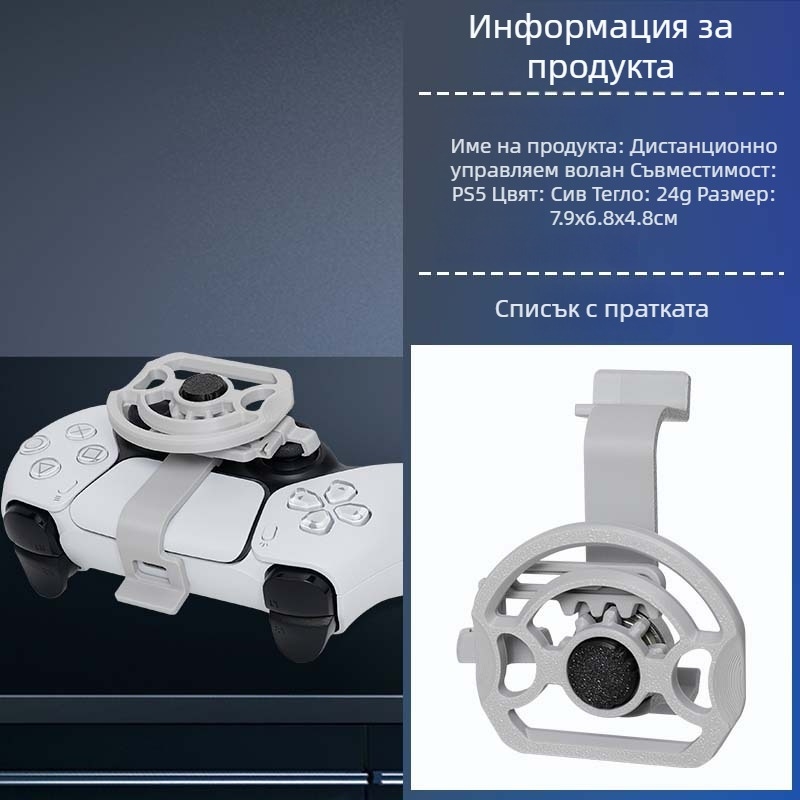 Информация за продукта

Име на продукта: Дистанционно управляем волан Съвместимост: PS5 Цвят: Сив Тегло: 24g Размер: 7.9x6.8x4.8см

Списък с пратката