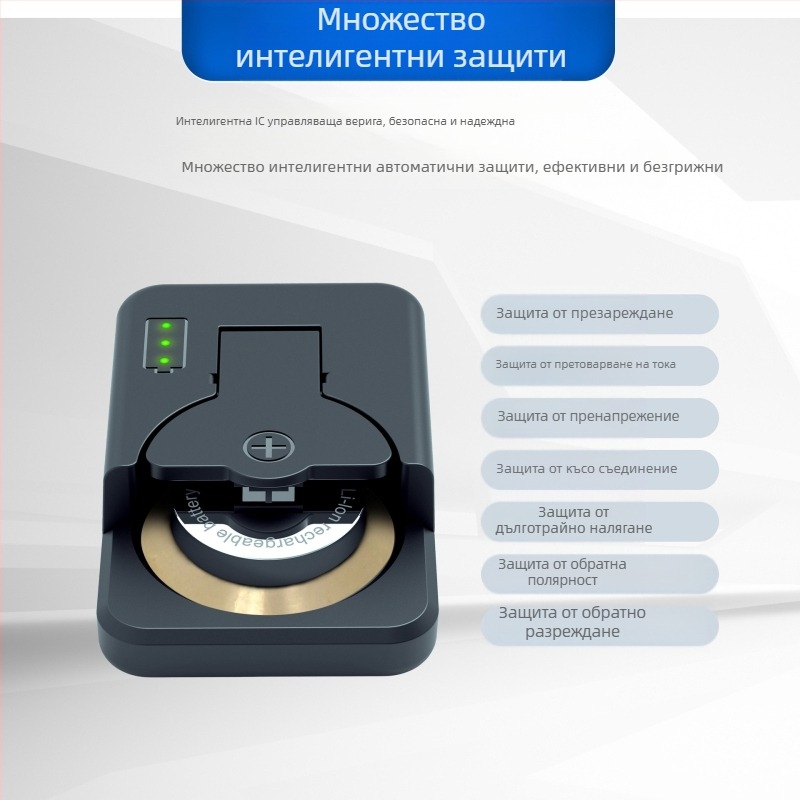 Множество интелигентни защити

Интелигентна IC управляваща верига, безопасна и надеждна

Множество интелигентни автоматични защити, ефективни и безгрижни

Li-ion rechargeable battery

Защита от презареждане

Защита от претоварване на тока

Защита от пренапрежение

Защита от късо съединение

Защита от дълготрайно налягане

Защита от обратна полярност

Защита от обратно разреждане