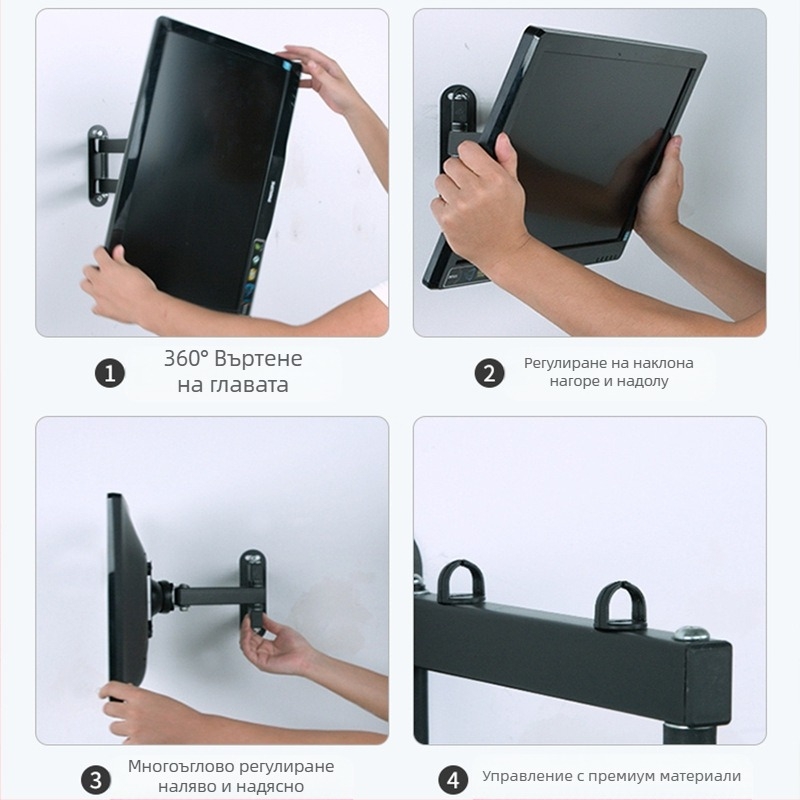 1 360° Въртене на главата

2 Регулиране на наклона нагоре и надолу

3 Многоъглово регулиране наляво и надясно

4 Управление с премиум материали