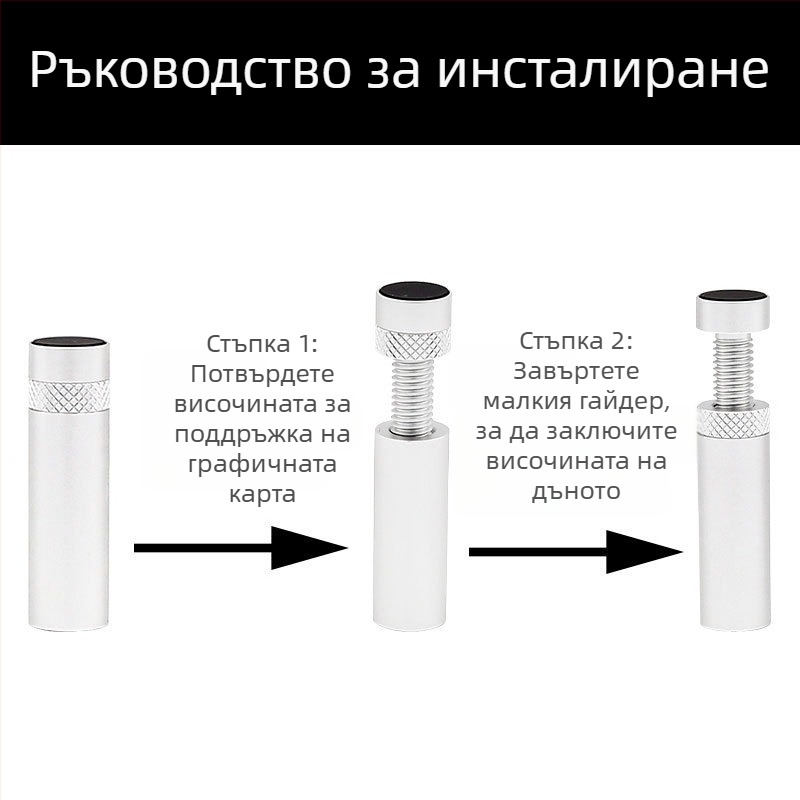 Ръководство за инсталиране

Стъпка 1:
Потвърдете височината за поддръжка на графичната карта

Стъпка 2:
Завъртете малкия гайдер, за да заключите височината на дъното