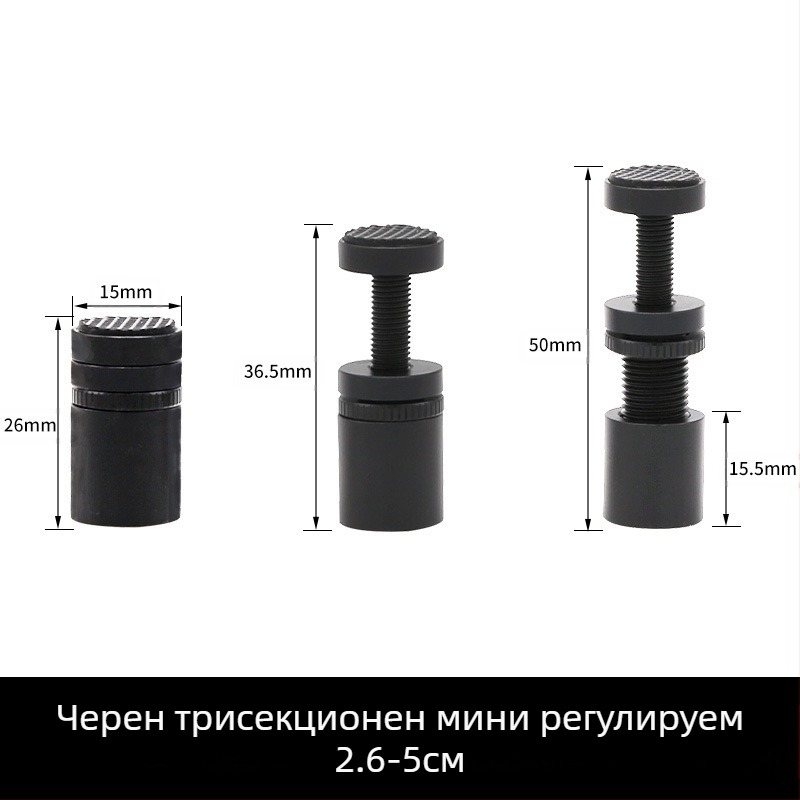 15mm
26mm
36.5mm
50mm
15.5mm

Черен трисекционен мини регулируем 2.6-5см