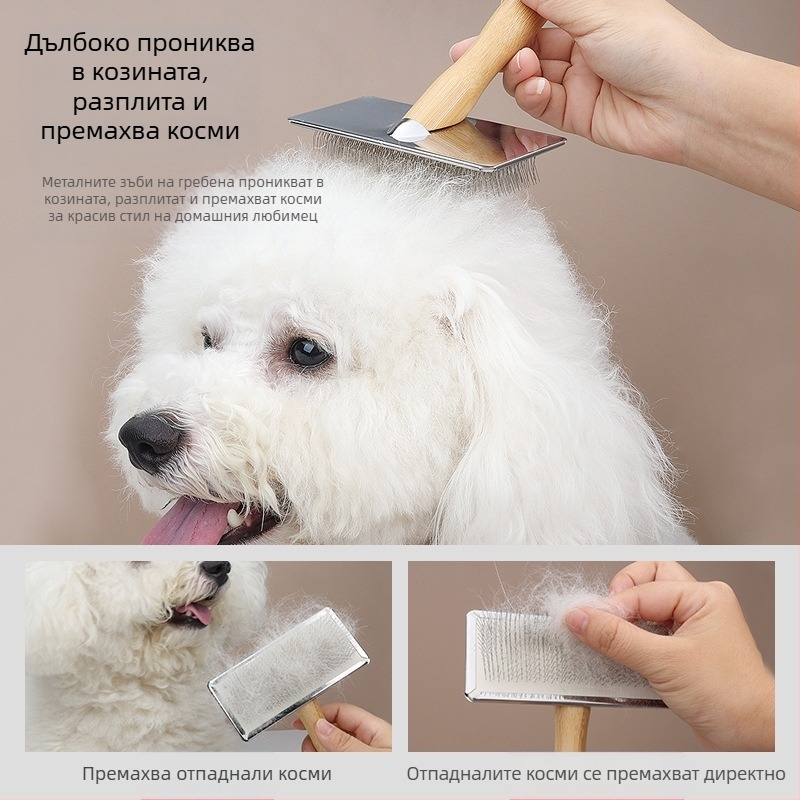 Дълбоко прониква в козината, разплита и премахва косми

Металните зъби на гребена проникват в козината, разплитат и премахват косми за красив стил на домашния любимец

Премахва отпаднали косми

Отпадналите косми се премахват директно