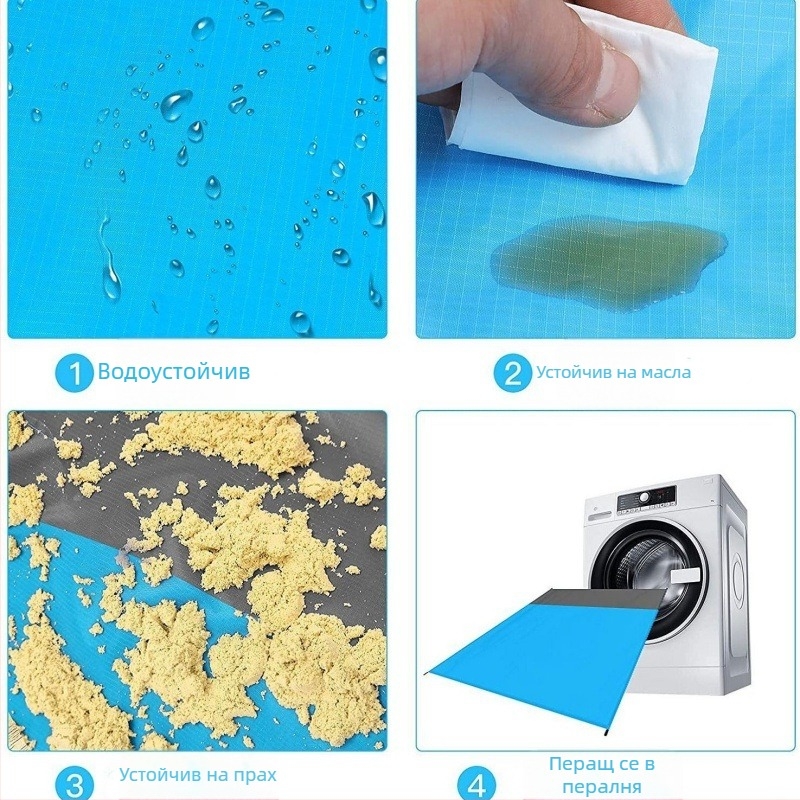 1 Водоустойчив

2 Устойчив на масла

3 Устойчив на прах

4 Перащ се в пералня