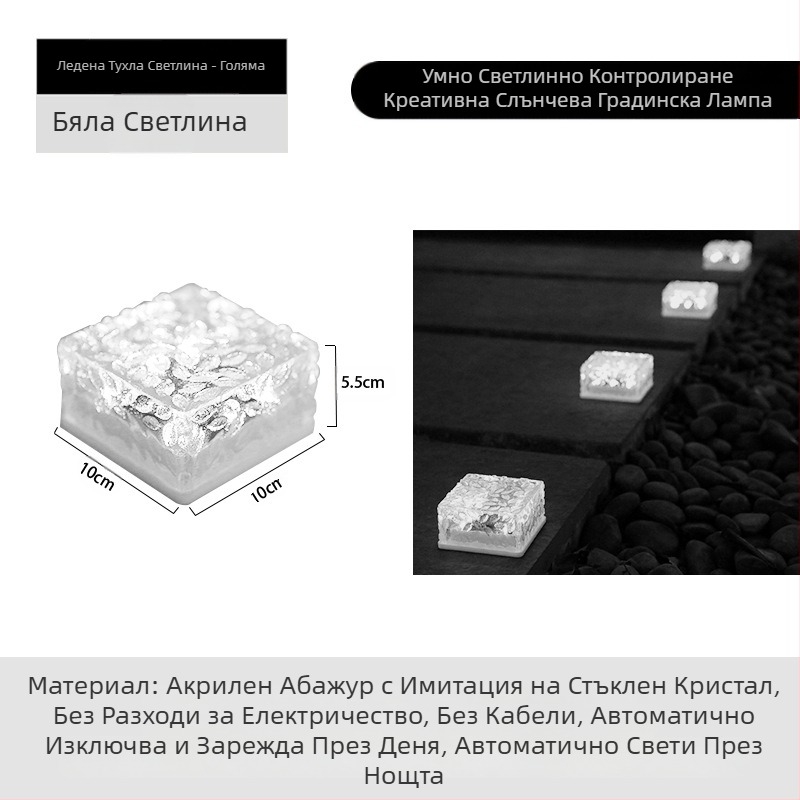 Ледена Тухла Светлина - Голяма

Бяла Светлина

Умно Светлинно Контролиране
Креативна Слънчева Градинска Лампа

5.5cm

10cm

10cm

Материал: Акрилен Абажур с Имитация на Стъклен Кристал, Без Разходи за Електричество, Без Кабели, Автоматично Изключва и Зарежда През Деня, Автоматично Свети През Нощта