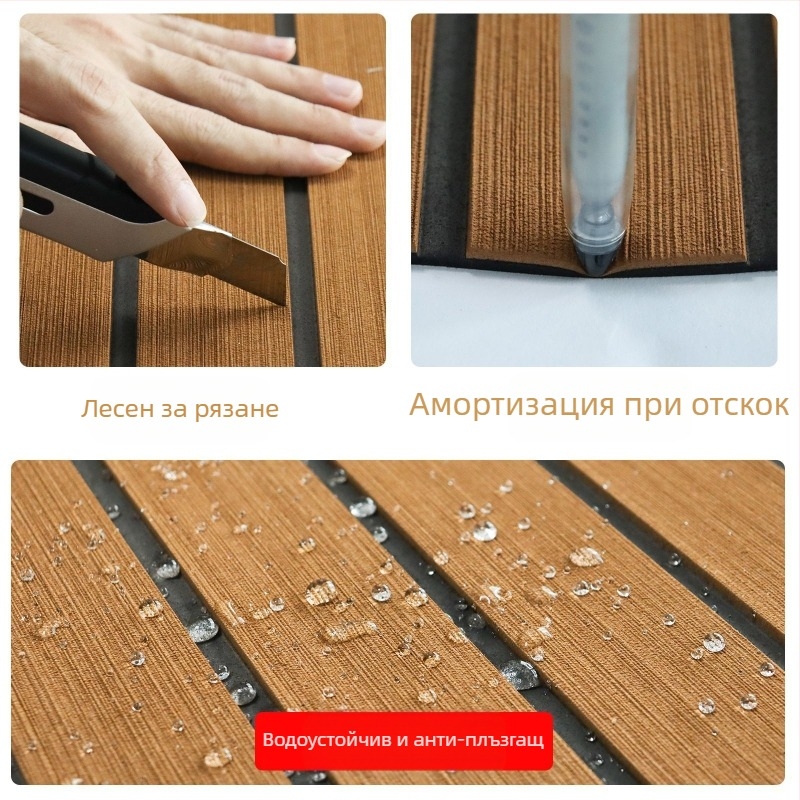 Лесен за рязане

Амортизация при отскок

Водоустойчив и анти-плъзгащ