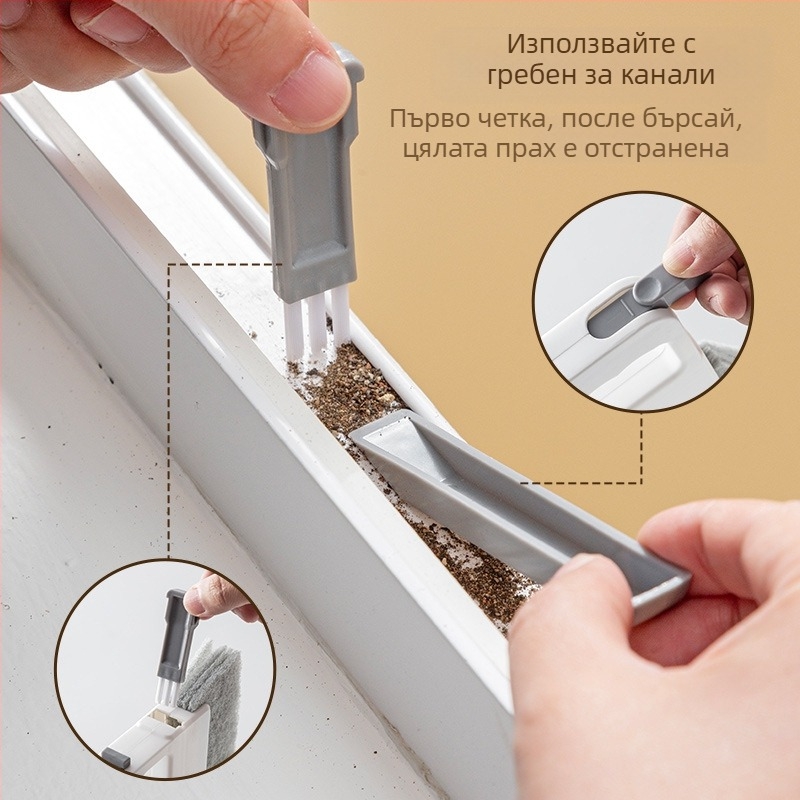 Използвайте с гребен за канали

Първо четка, после бърсай, цялата прах е отстранена