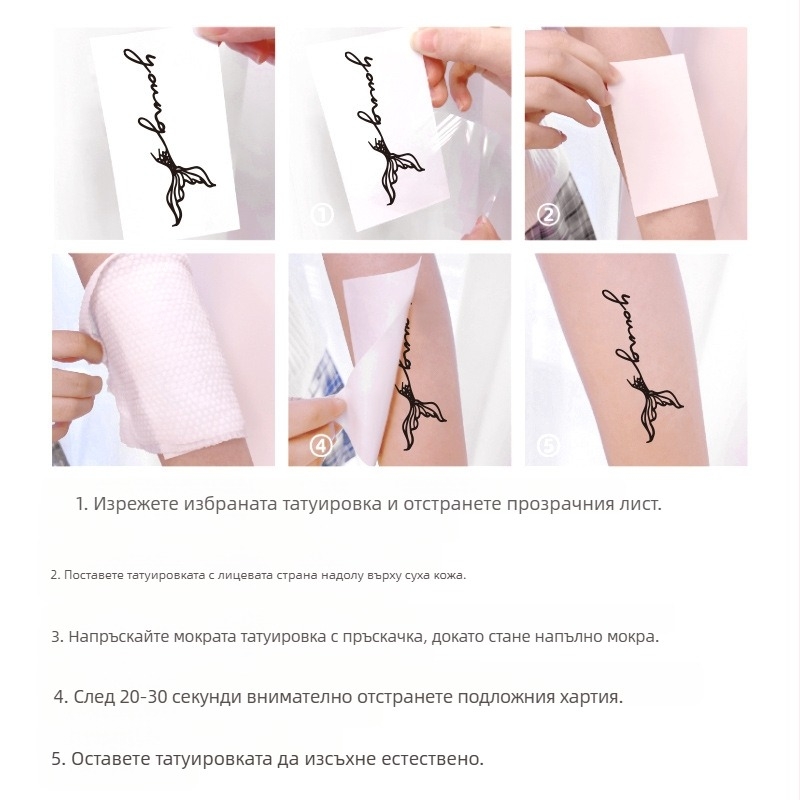 young

young

①

②

④

young

⑤

1. Изрежете избраната татуировка и отстранете прозрачния лист.

2. Поставете татуировката с лицевата страна надолу върху суха кожа.

3. Напръскайте мократа татуировка с пръскачка, докато стане напълно мокра.

4. След 20-30 секунди внимателно отстранете подложния хартия.

5. Оставете татуировката да изсъхне естествено.