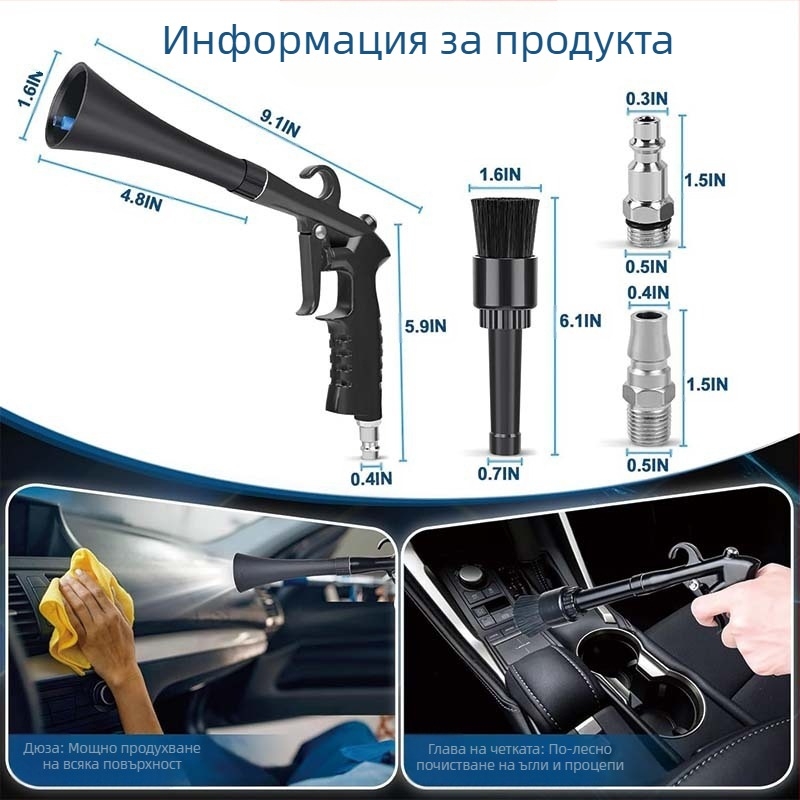 Информация за продукта

1.6IN

9.1IN

4.8IN

5.9IN

0.4IN

1.6IN

6.1IN

0.7IN

0.3IN

1.5IN

0.5IN

0.4IN

1.5IN

0.5IN

Дюза: Мощно продухване на всяка повърхност

Глава на четката: По-лесно почистване на ъгли и процепи