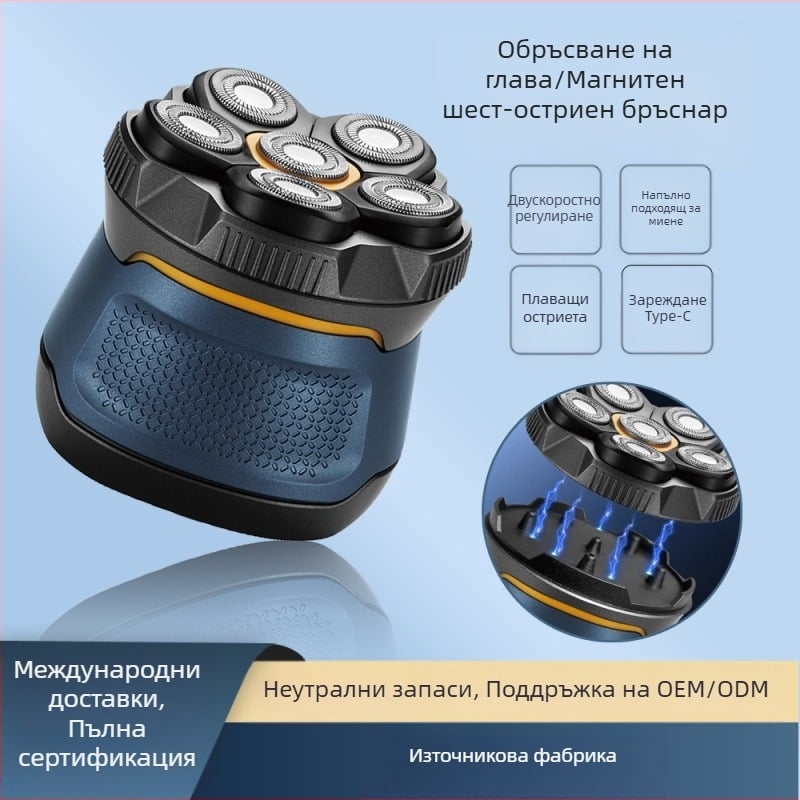 Обръсване на глава/Магнитен шест-остриен бръснар

Двускоростно регулиране

Напълно подходящ за миене

Плаващи остриета

Зареждане Type-C

Международни доставки, Пълна сертификация

Неутрални запаси, Поддръжка на OEM/ODM

Източникова фабрика