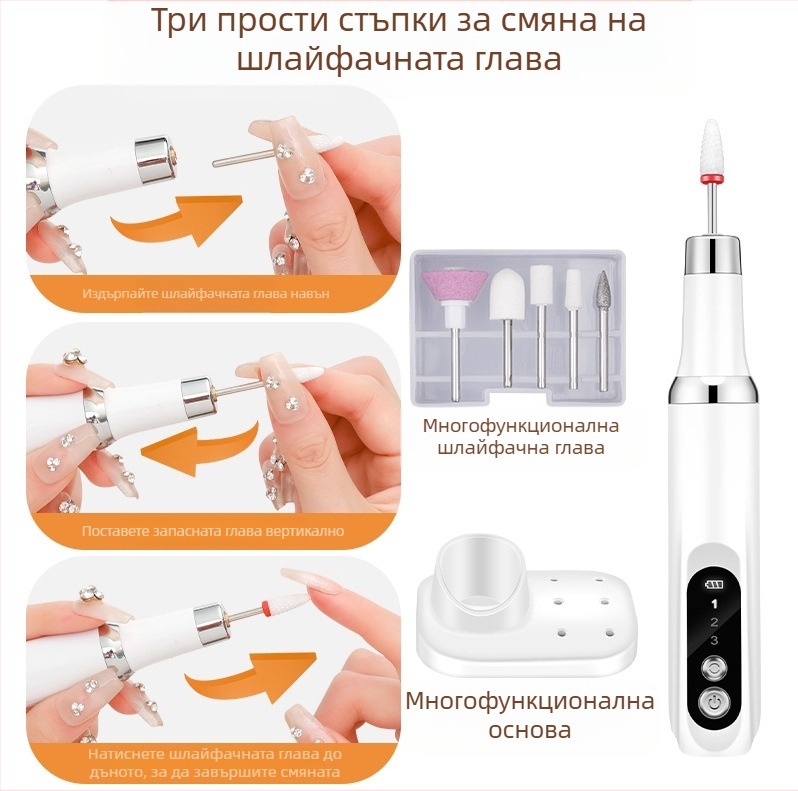 Три прости стъпки за смяна на шлайфачната глава

Издърпайте шлайфачната глава навън

Поставете запасната глава вертикално

Натиснете шлайфачната глава до дъното, за да завършите смяната

Многофункционална шлайфачна глава

Многофункционална основа

1
2
3