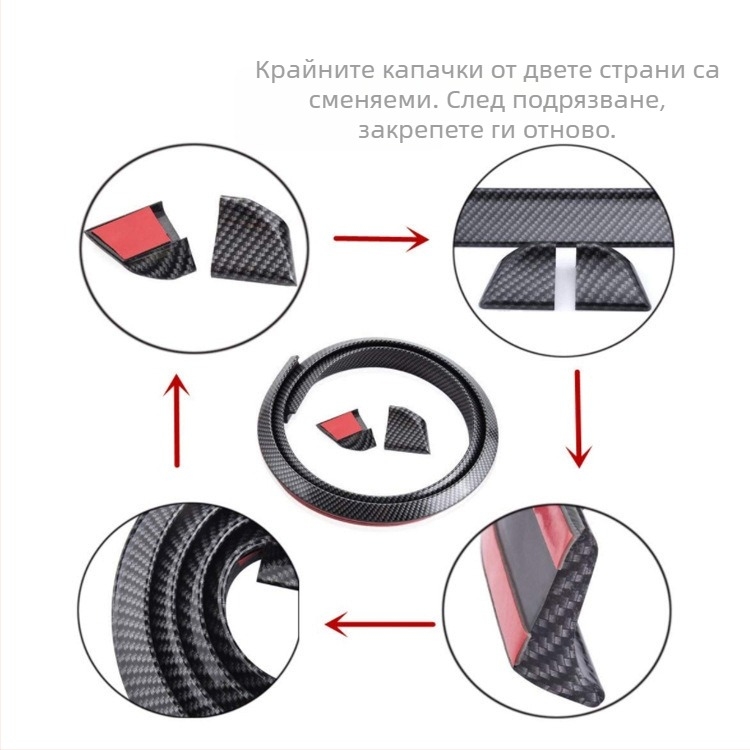 Крайните капачки от двете страни са сменяеми. След подрязване, закрепете ги отново.