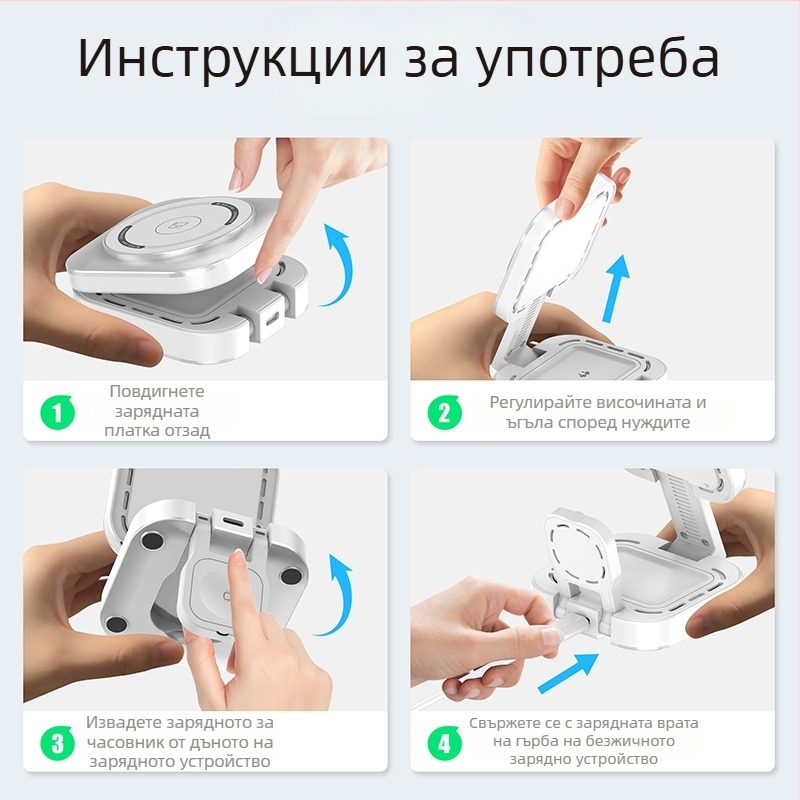 Инструкции за употреба

1 Повдигнете зарядната платка отзад

2 Регулирайте височината и ъгъла според нуждите

3 Извадете зарядното за часовник от дъното на зарядното устройство

4 Свържете се с зарядната врата на гърба на безжичното зарядно устройство