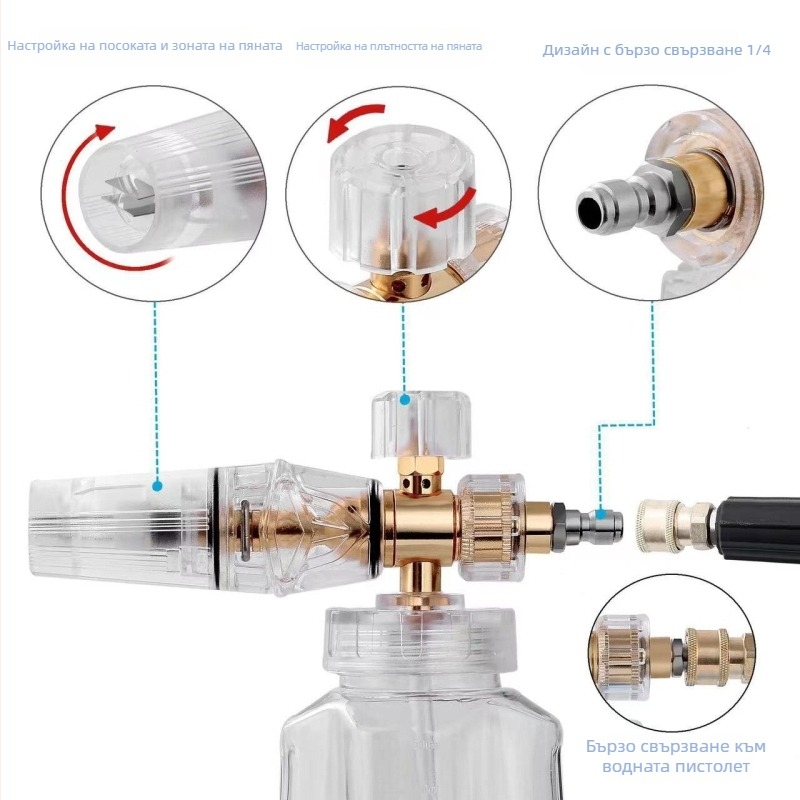 Настройка на посоката и зоната на пяната

Настройка на плътността на пяната

Дизайн с бързо свързване 1/4

Бързо свързване към водната пистолет