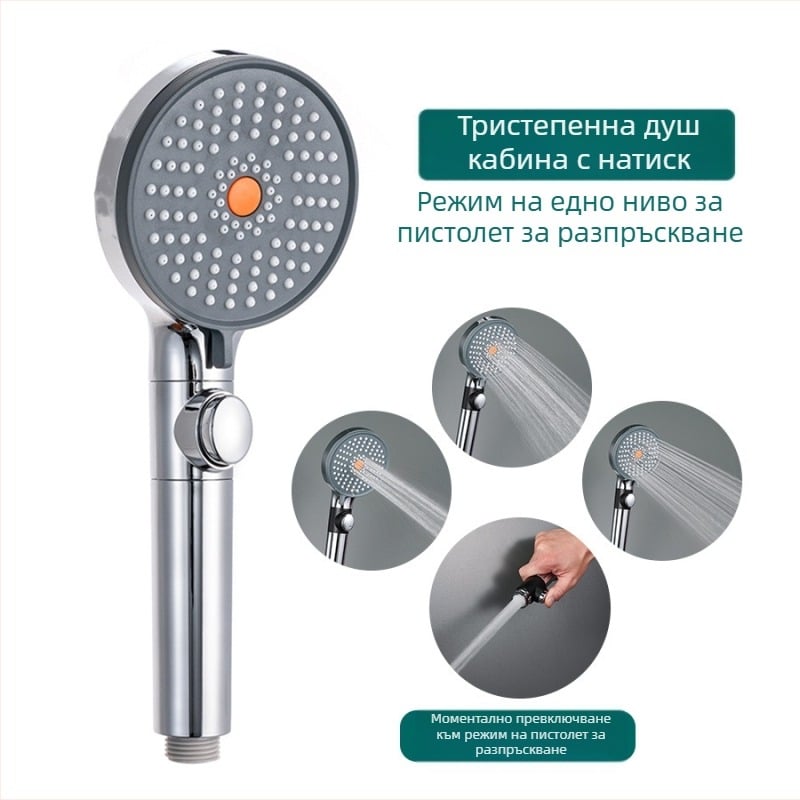 Тристепенна душ кабина с натиск

Режим на едно ниво за пистолет за разпръскване

Моментално превключване към режим на пистолет за разпръскване