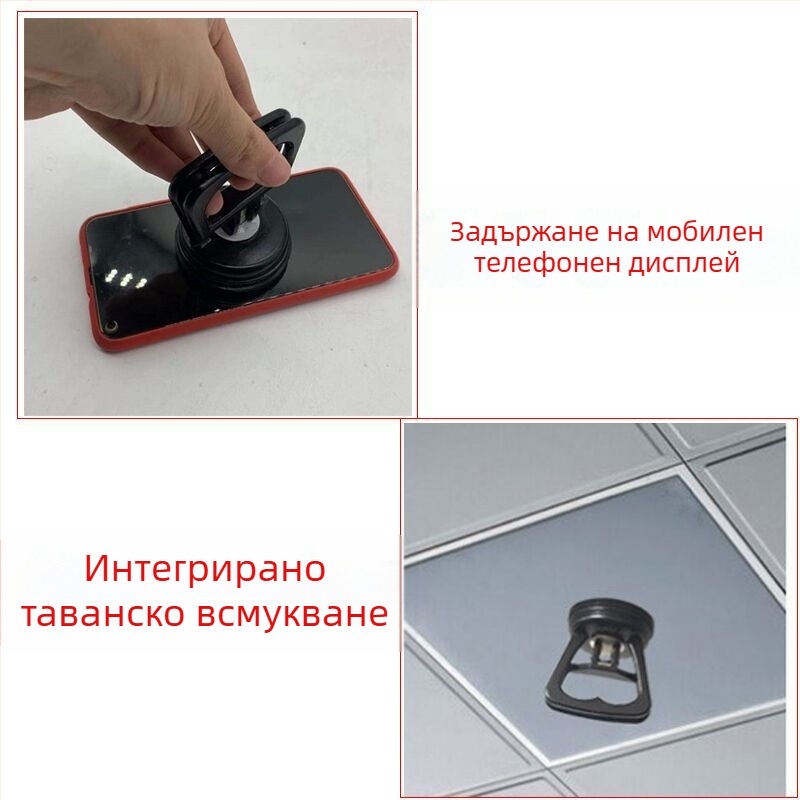 Задържане на мобилен телефонен дисплей

Интегрирано таванско всмукване