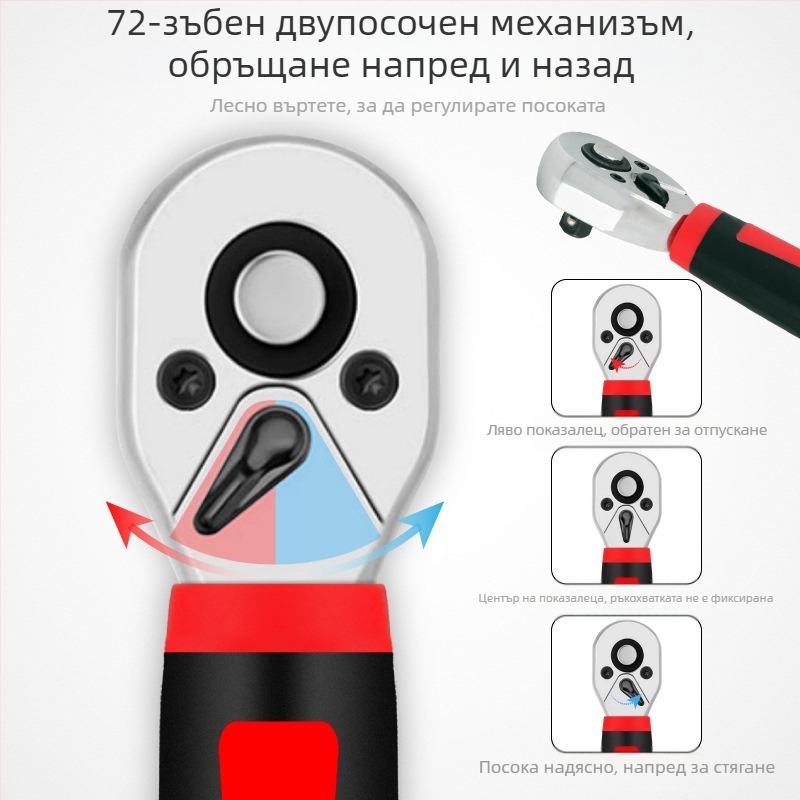 72-зъбен двупосочен механизъм, обръщане напред и назад

Лесно въртете, за да регулирате посоката

Ляво показалец, обратен за отпускане

Център на показалеца, ръкохватката не е фиксирана

Посока надясно, напред за стягане