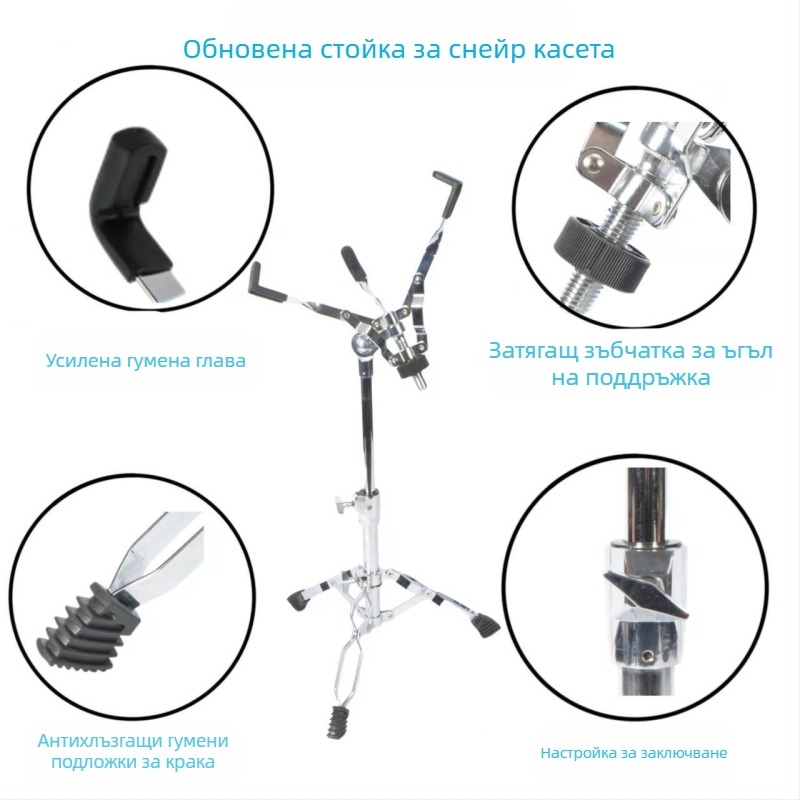 Обновена стойка за снейр касета

Усилена гумена глава

Затягащ зъбчатка за ъгъл на поддръжка

Антихлъзгащи гумени подложки за крака

Настройка за заключване