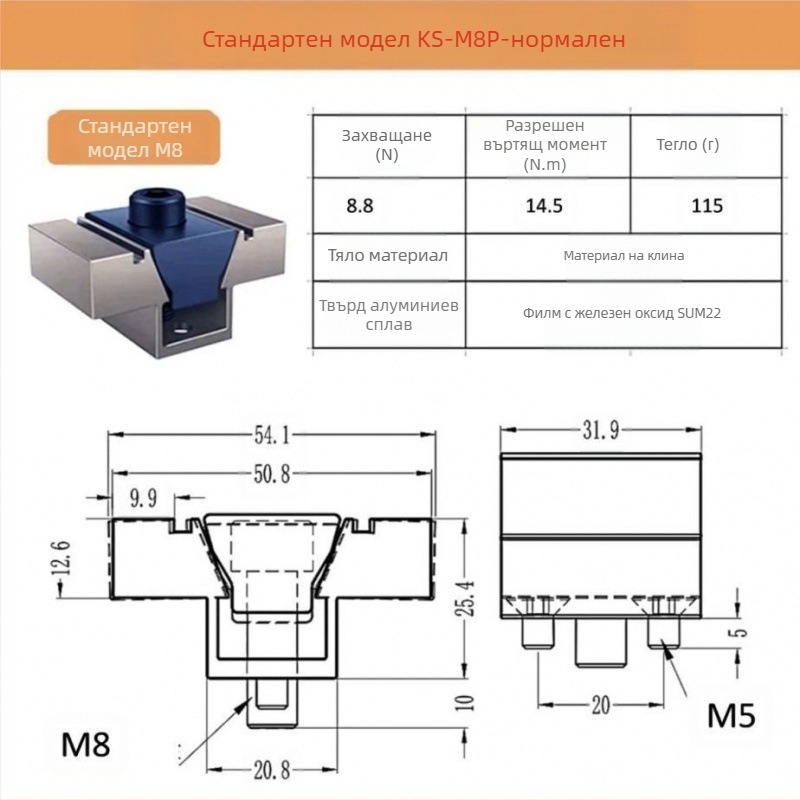 Стандартен модел KS-M8P-нормален

Стандартен модел M8

| Захващане (N) | Разрешен въртящ момент (N.m) | Тегло (г) |
|---|---|---|
| 8.8 | 14.5 | 115 |
| Тяло материал | Материал на клина | |
| Твърд алуминиев сплав | Филм с железен оксид SUM22 | |

54.1
50.8
9.9
12.6
25.4
10
20.8
M8

31.9
5
20
M5