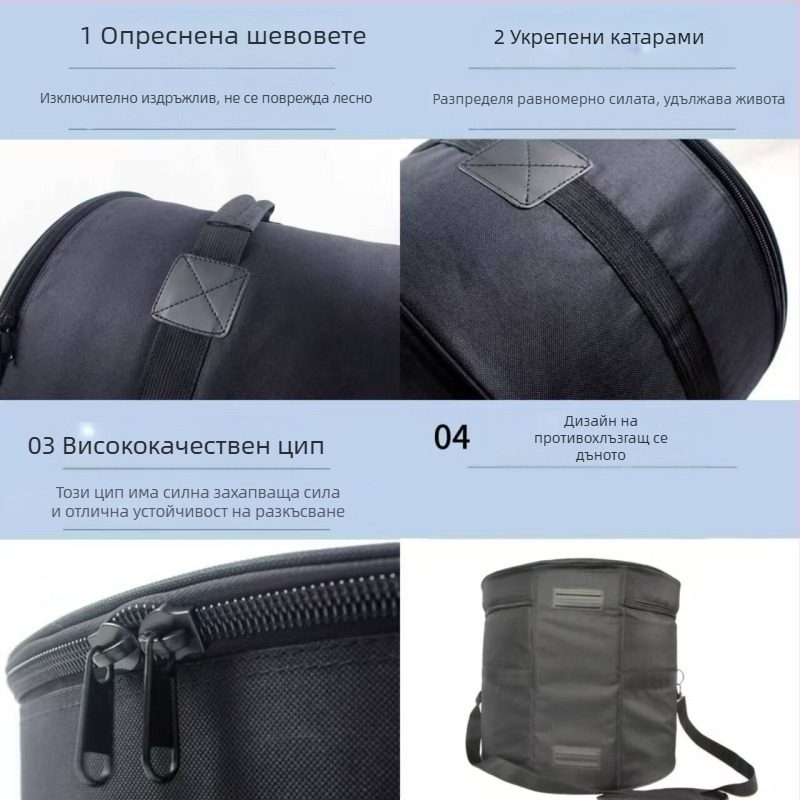 1 Опреснена шевовете

Изключително издръжлив, не се поврежда лесно

2 Укрепени катарами

Разпределя равномерно силата, удължава живота

03 Висококачествен цип

Този цип има силна захапваща сила и отлична устойчивост на разкъсване

04

Дизайн на противохлъзгащ се дъното