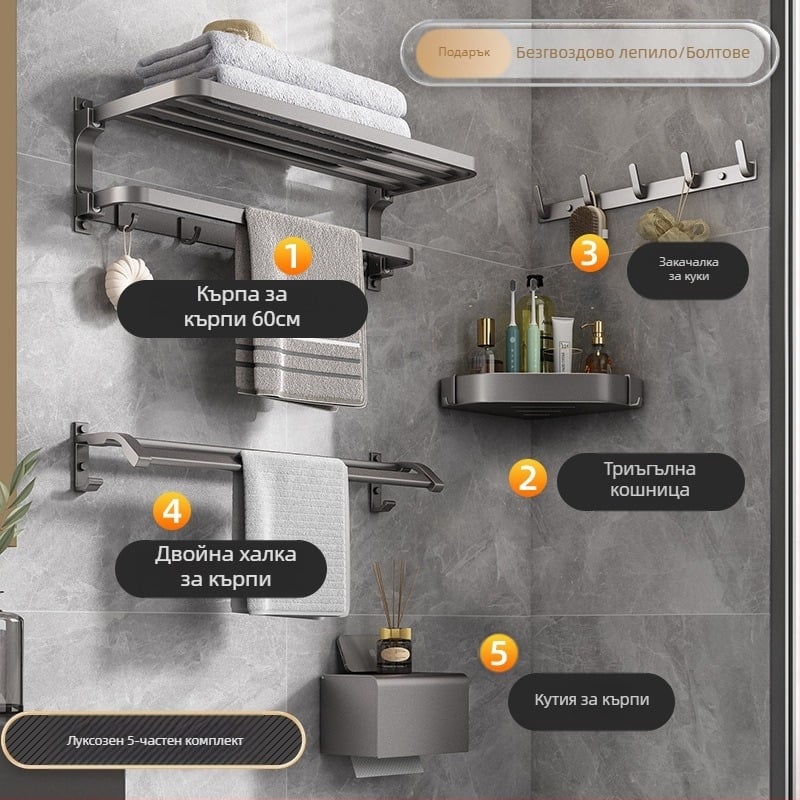 Подарък Безгвоздово лепило/Болтове

1
Кърпа за кърпи 60см

3
Закачалка за куки

2
Триъгълна кошница

4
Двойна халка за кърпи

5
Кутия за кърпи

Луксозен 5-частен комплект