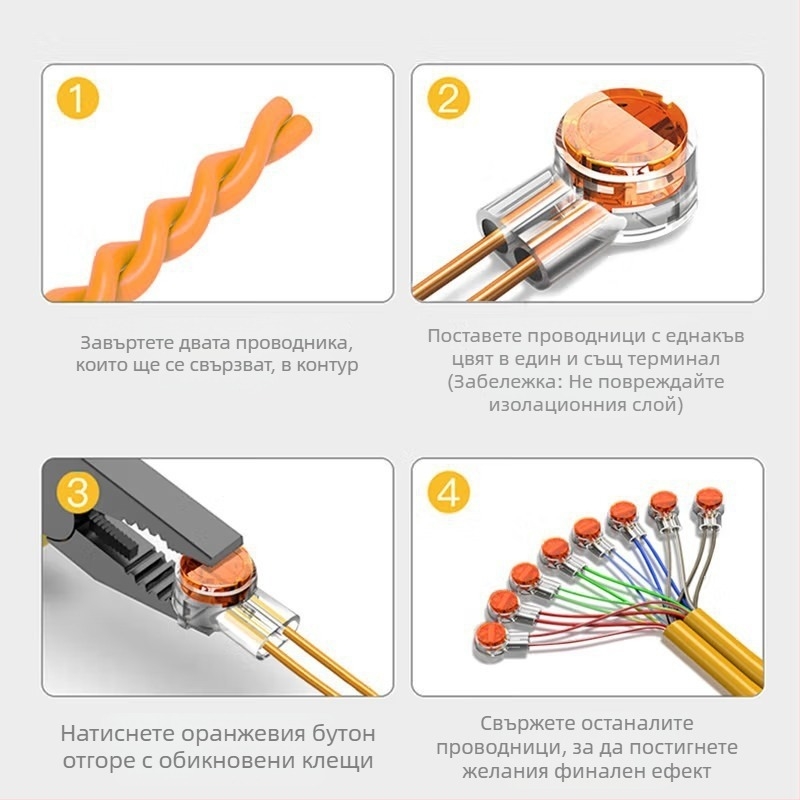 1

Завъртете двата проводника, които ще се свързват, в контур

2

Поставете проводници с еднакъв цвят в един и същ терминал (Забележка: Не повреждайте изолационния слой)

3

Натиснете оранжевия бутон отгоре с обикновени клещи

4

Свържете останалите проводници, за да постигнете желания финален ефект