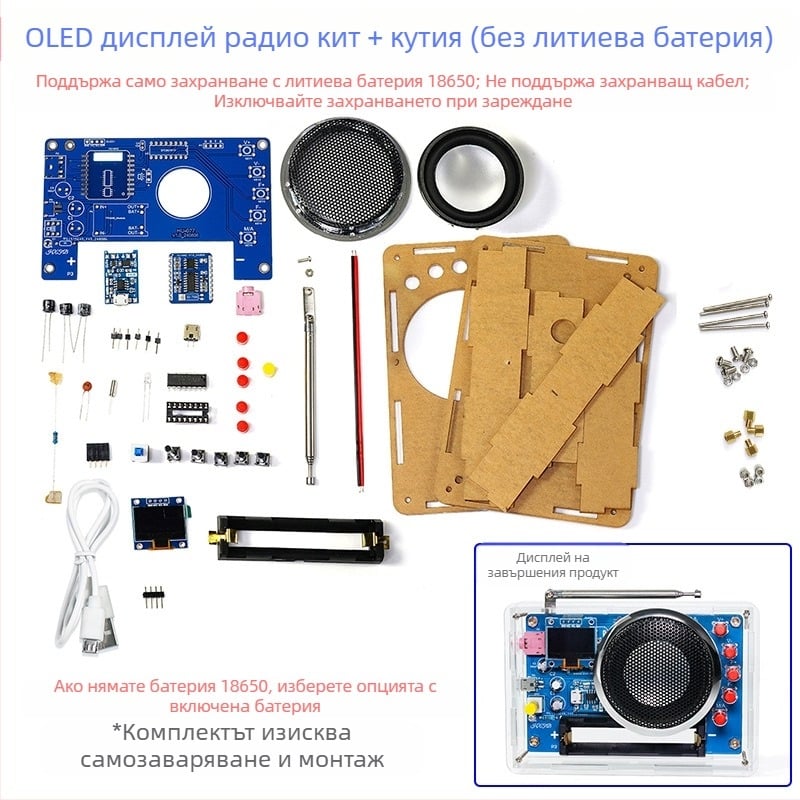 OLED дисплей радио кит + кутия (без литиева батерия)

Поддържа само захранване с литиева батерия 18650; Не поддържа захранващ кабел; Изключвайте захранването при зареждане

Дисплей на завършения продукт

Ако нямате батерия 18650, изберете опцията с включена батерия

*Комплектът изисква самозаваряване и монтаж