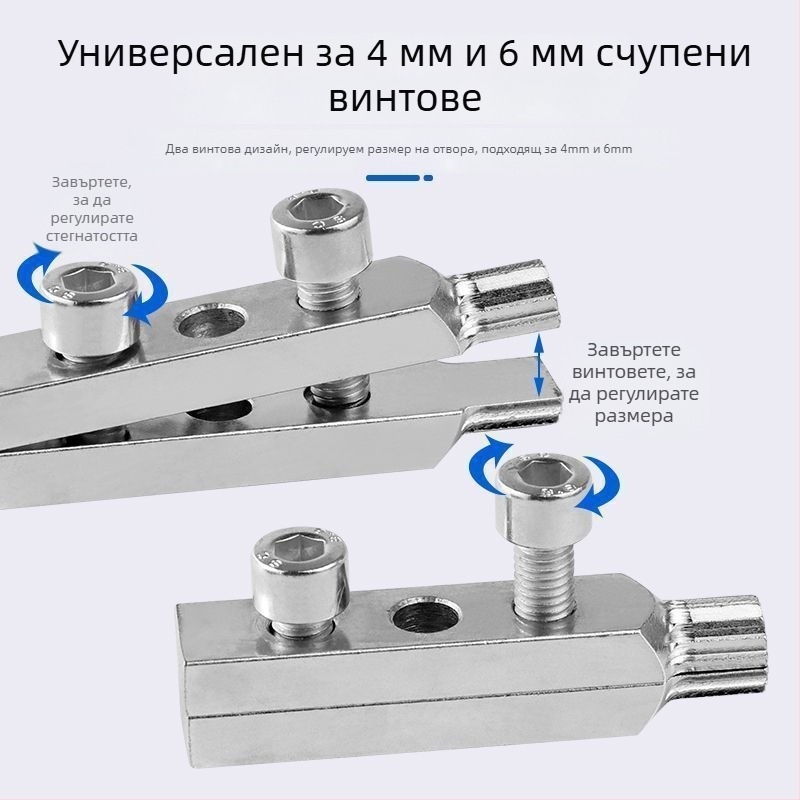 Универсален за 4 мм и 6 мм счупени винтове

Два винтова дизайн, регулируем размер на отвора, подходящ за 4mm и 6mm

Завъртете, за да регулирате стегнатостта

Завъртете винтовете, за да регулирате размера