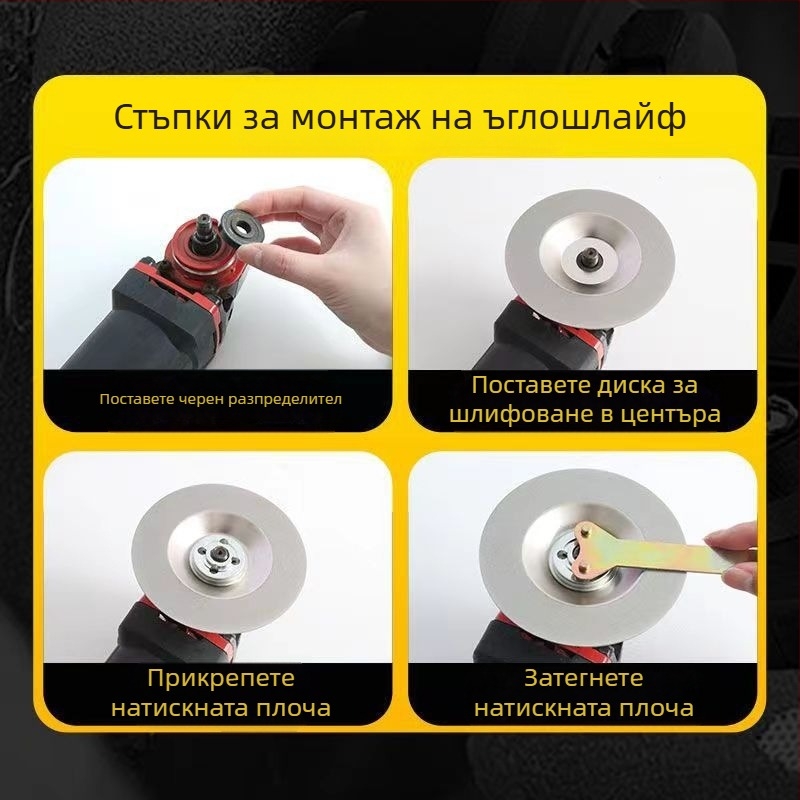 Стъпки за монтаж на ъглошлайф

Поставете черен разпределител

Поставете диска за шлифоване в центъра

Прикрепете натискната плоча

Затегнете натискната плоча