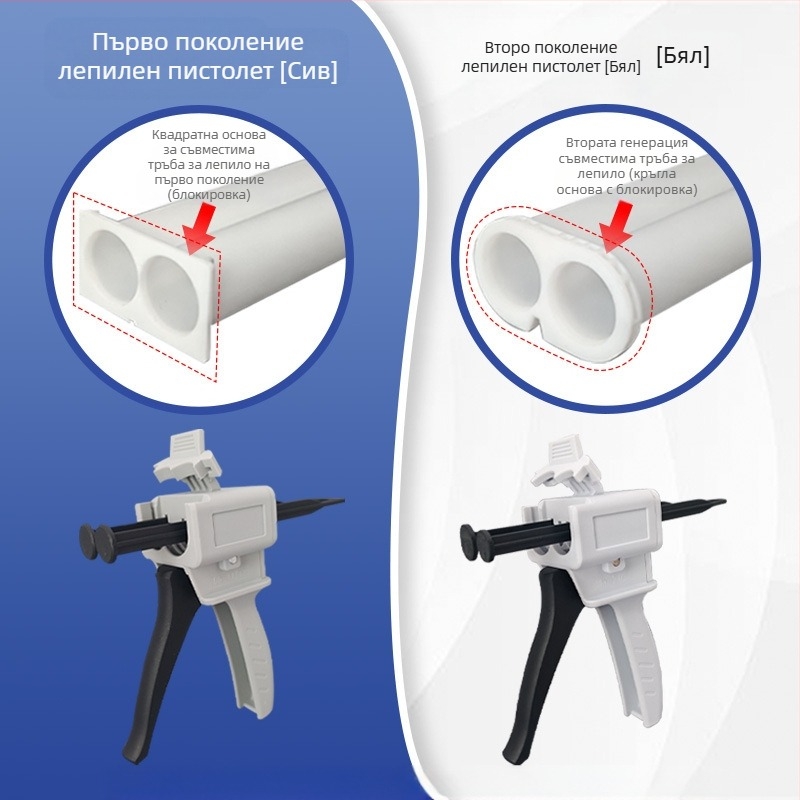 Първо поколение лепилен пистолет [Сив]

Квадратна основа за съвместима тръба за лепило на първо поколение (блокировка)

Второ поколение лепилен пистолет [Бял]

[Бял]

Втората генерация съвместима тръба за лепило (кръгла основа с блокировка)