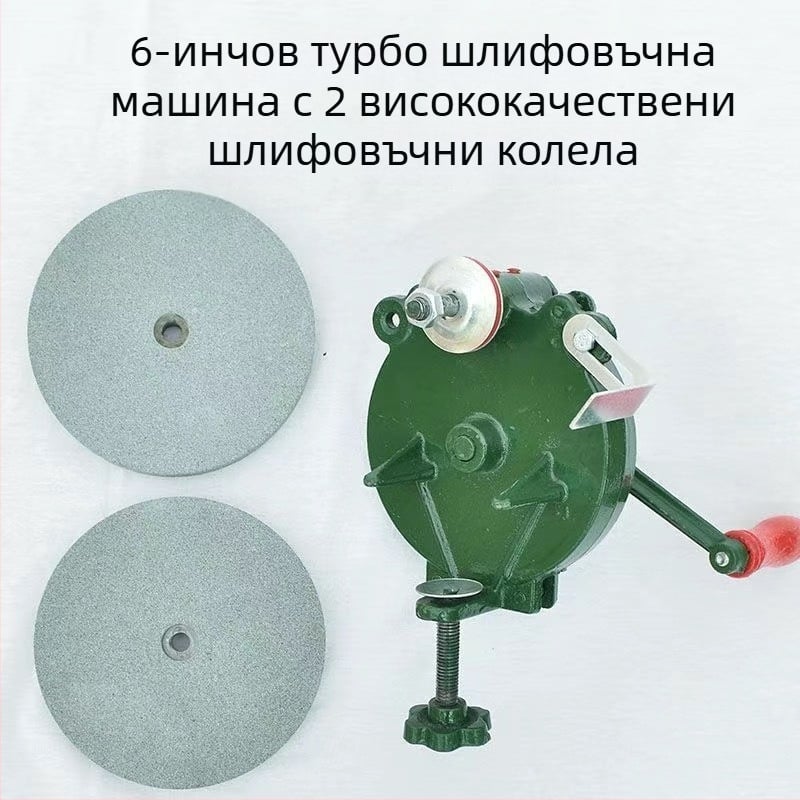 6-инчов турбо шлифовъчна машина с 2 висококачествени шлифовъчни колела