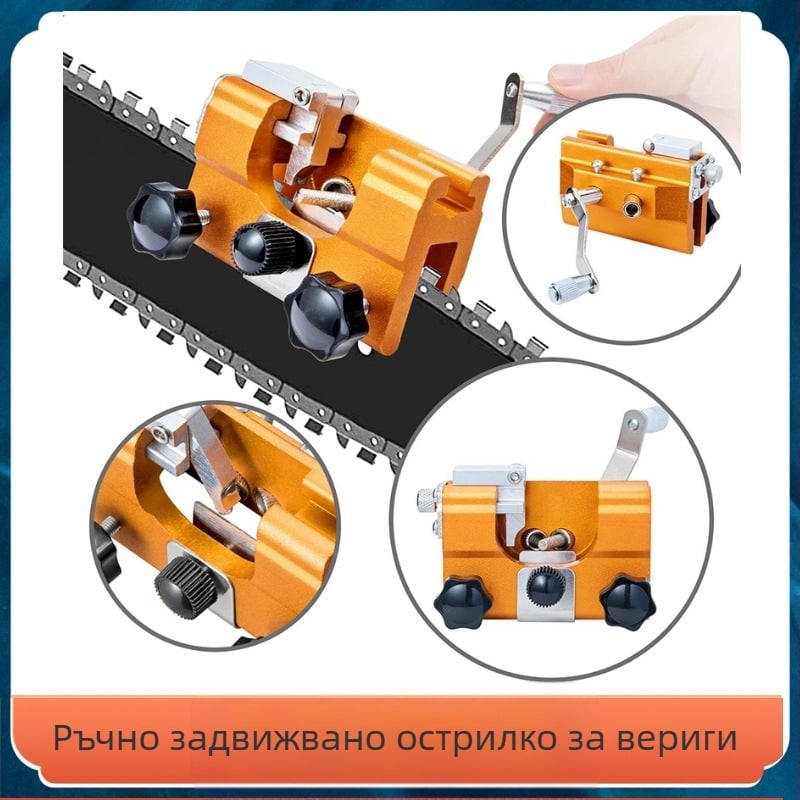 Ръчно задвижвано острилко за вериги