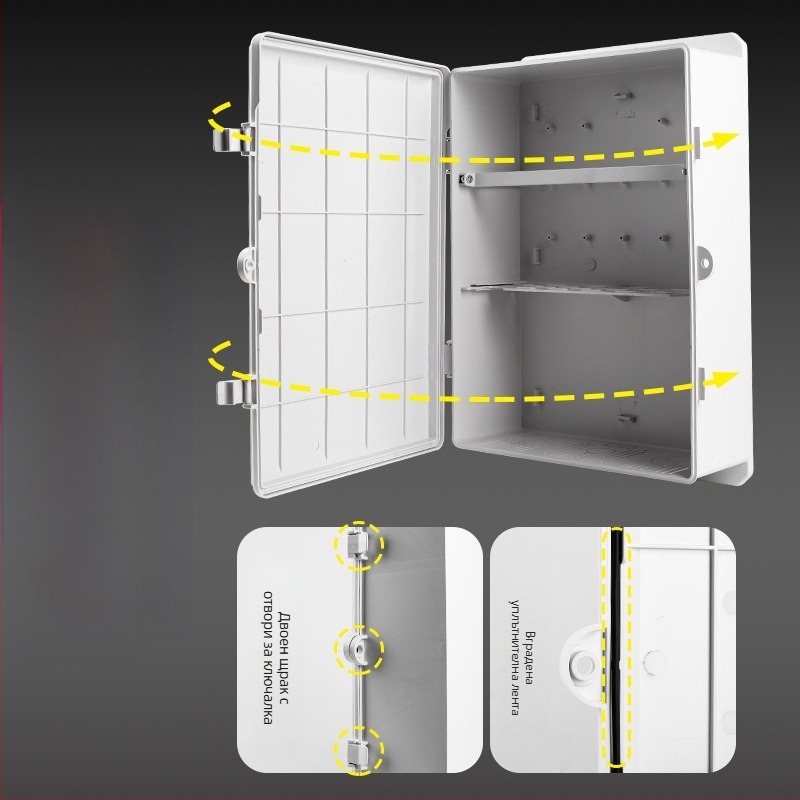 Двоен щрак с отвори за ключалка

Вградена уплътнителна лента