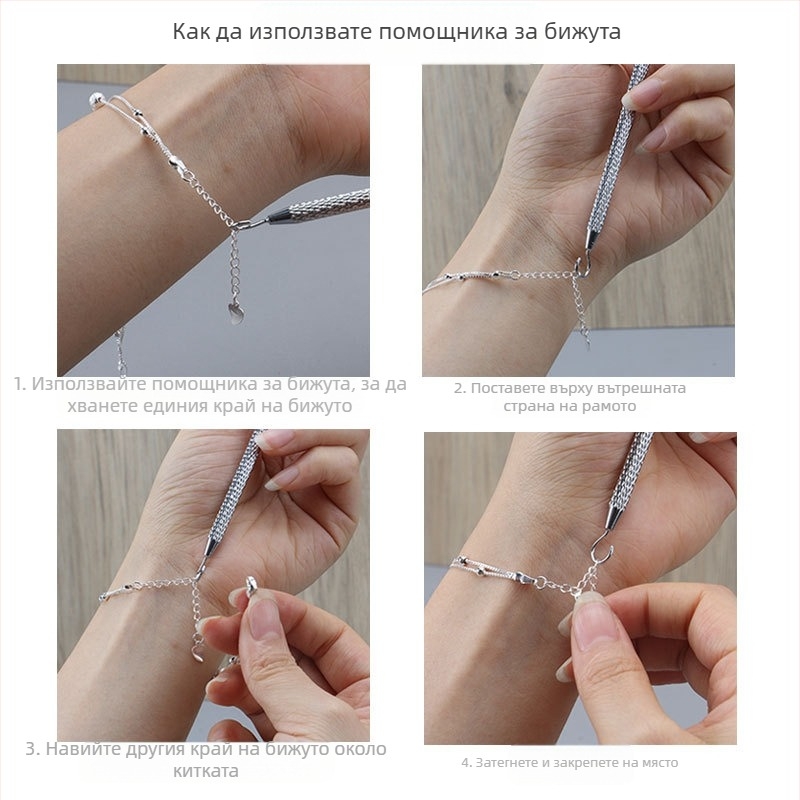 Как да използвате помощника за бижута

1. Използвайте помощника за бижута, за да хванете единия край на бижуто

2. Поставете върху вътрешната страна на рамото

3. Навийте другия край на бижуто около китката

4. Затегнете и закрепете на място