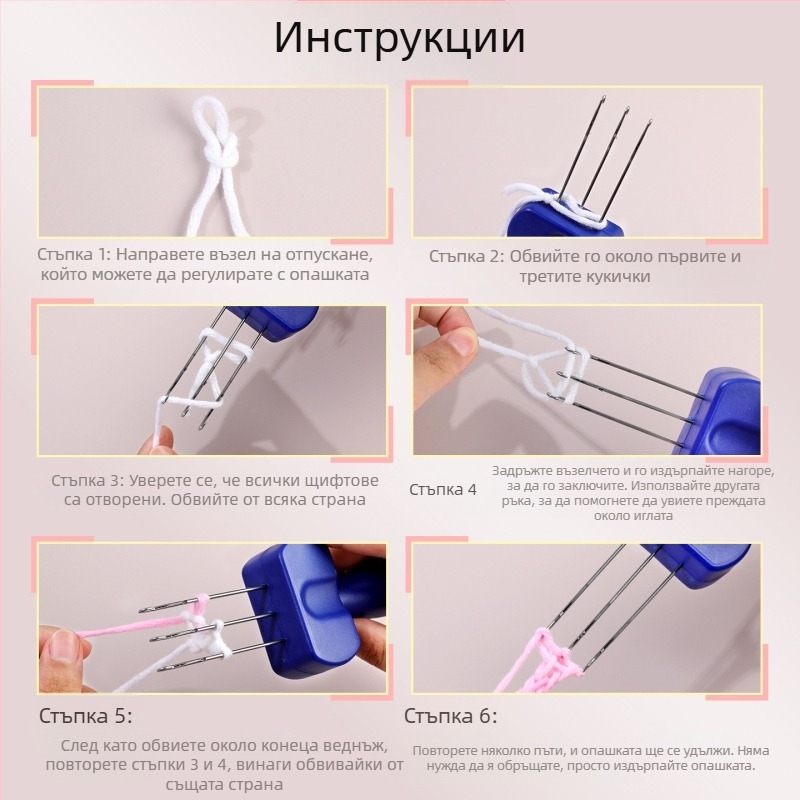 Инструкции

Стъпка 1: Направете възел на отпускане, който можете да регулирате с опашката

Стъпка 2: Обвийте го около първите и третите кукички

Стъпка 3: Уверете се, че всички щифтове са отворени. Обвийте от всяка страна

Стъпка 4

Задръжте възелчето и го издърпайте нагоре, за да го заключите. Използвайте другата ръка, за да помогнете да увиете преждата около иглата

Стъпка 5:

След като обвиете около конеца веднъж, повторете стъпки 3 и 4, винаги обвивайки от същата страна

Стъпка 6:

Повторете няколко пъти, и опашката ще се удължи. Няма нужда да я обръщате, просто издърпайте опашката.