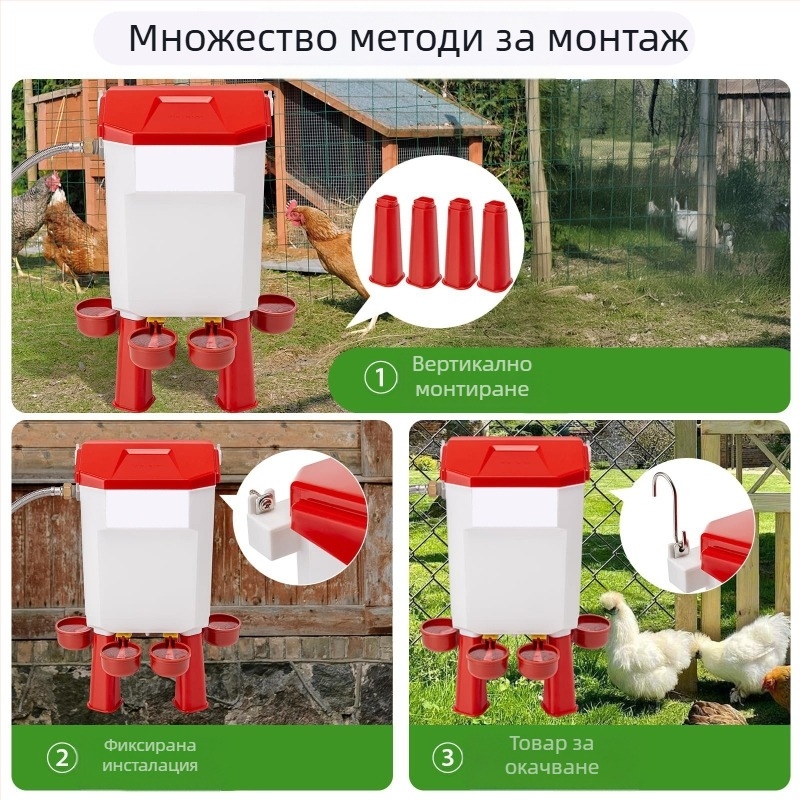 Множество методи за монтаж

① Вертикално монтиране

② Фиксирана инсталация

③ Товар за окачване