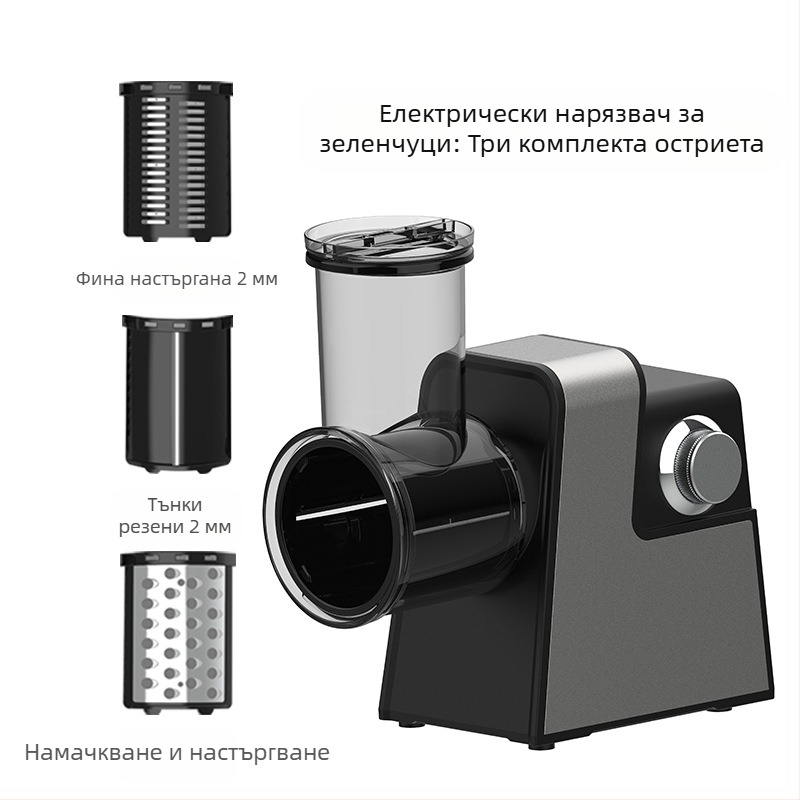 Електрически нарязвач за зеленчуци: Три комплекта остриета

Фина настъргана 2 мм

Тънки резени 2 мм

Намачкване и настъргване