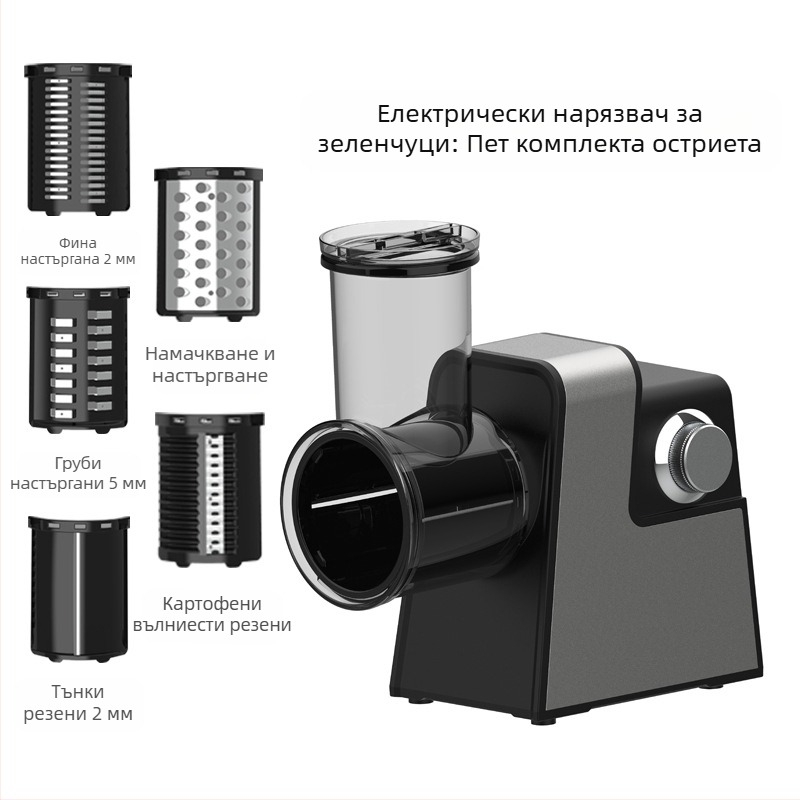 Електрически нарязвач за зеленчуци: Пет комплекта остриета

Фина настъргана 2 мм

Намачкване и настъргване

Груби настъргани 5 мм

Картофени вълниести резени

Тънки резени 2 мм