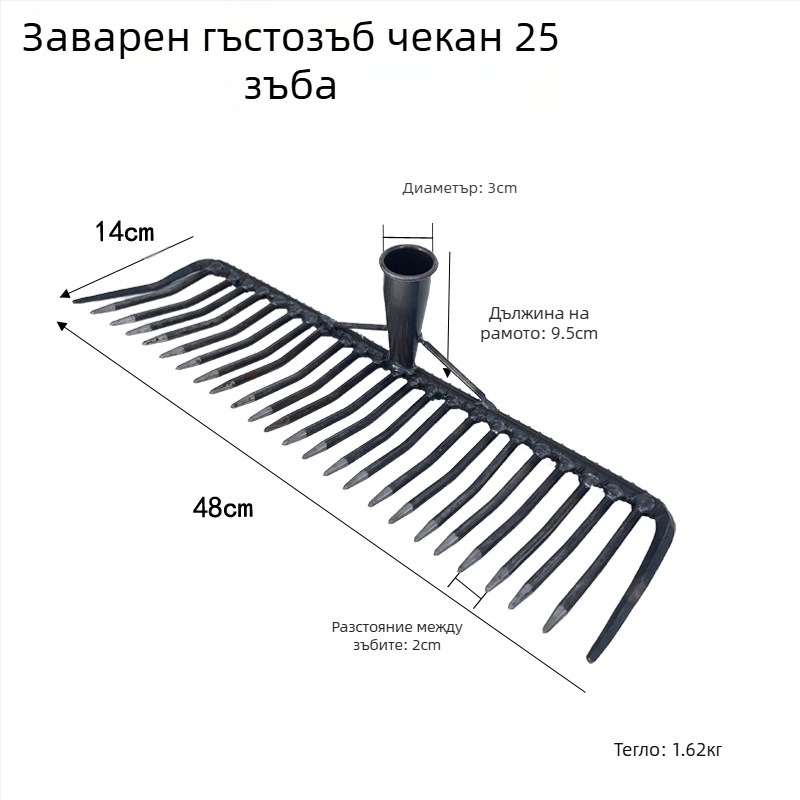 Заварен гъстозъб чекан 25 зъба

Диаметър: 3cm

14cm

Дължина на рамото: 9.5cm

48cm

Разстояние между зъбите: 2cm

Тегло: 1.62кг