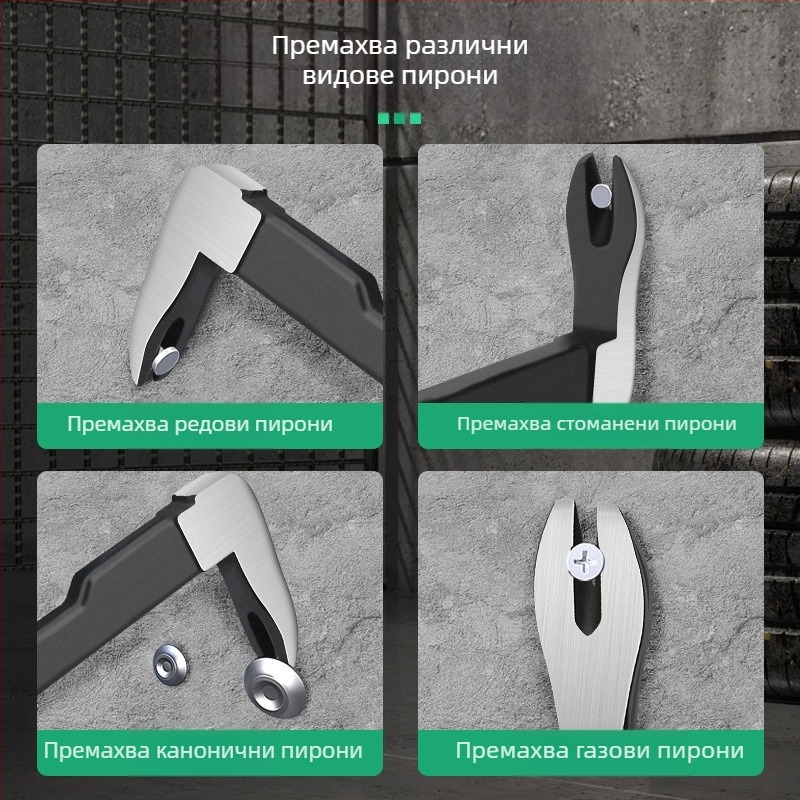 Премахва различни видове пирони

Премахва редови пирони

Премахва стоманени пирони

Премахва канонични пирони

Премахва газови пирони