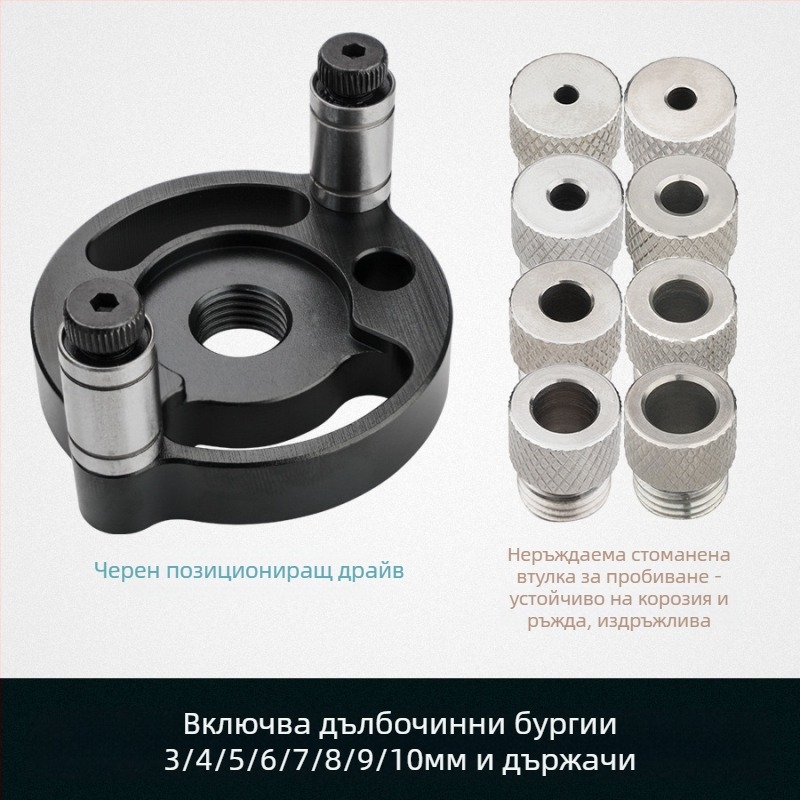 Черен позициониращ драйв

Неръждаема стоманена втулка за пробиване - устойчиво на корозия и ръжда, издръжлива

Включва дълбочинни бургии 3/4/5/6/7/8/9/10мм и държачи