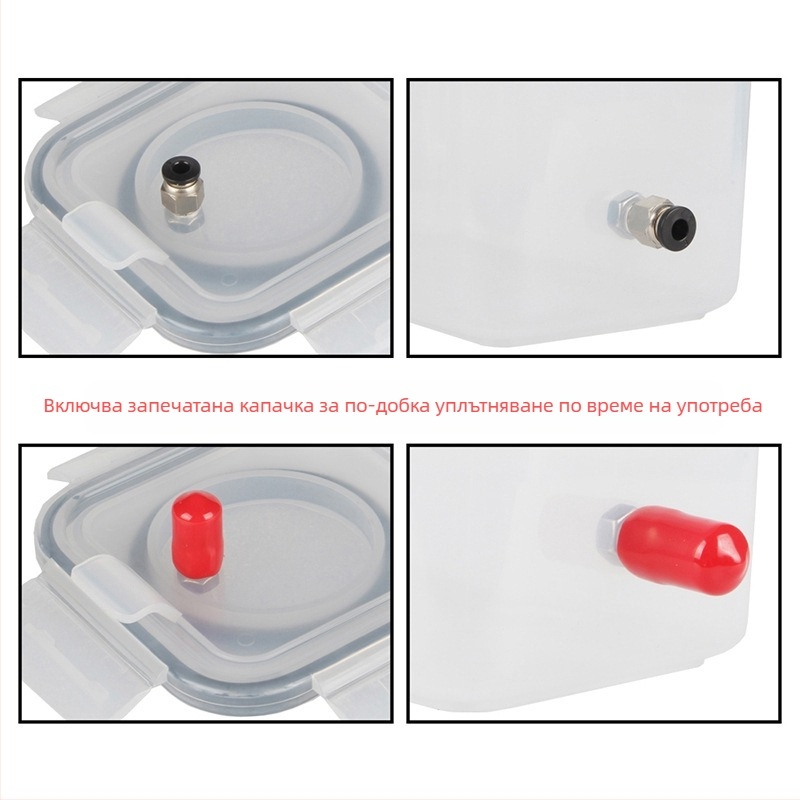 Включва запечатана капачка за по-добка уплътняване по време на употреба