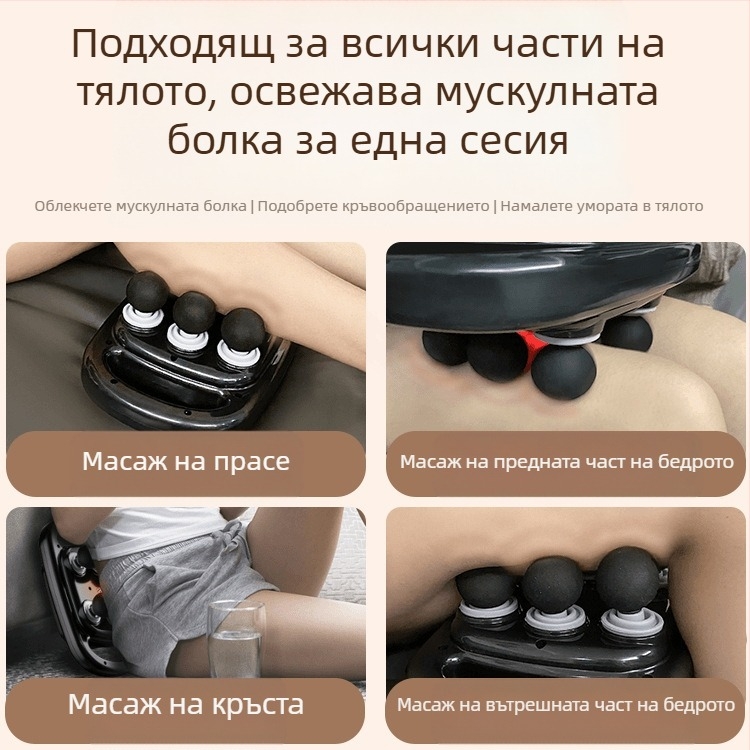 Подходящ за всички части на тялото, освежава мускулната болка за една сесия

Облекчете мускулната болка | Подобрете кръвообращението | Намалете умората в тялото

Масаж на прасе

Масаж на предната част на бедрото

Масаж на кръста

Масаж на вътрешната част на бедрото