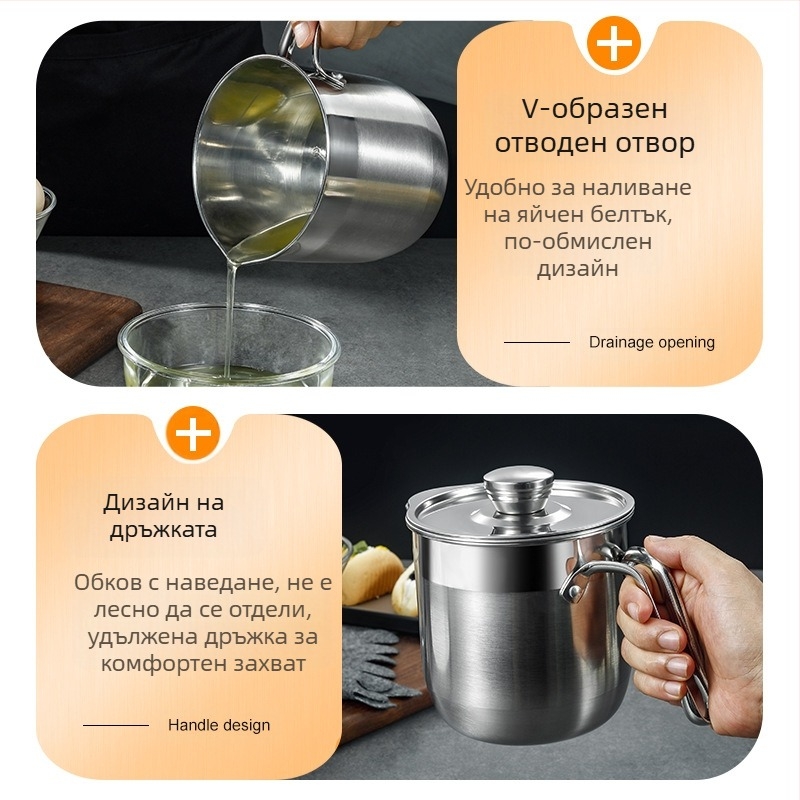 V-образен отводен отвор

Удобно за наливане на яйчен белтък, по-обмислен дизайн

Drainage opening

Дизайн на дръжката

Обков с наведане, не е лесно да се отдели, удължена дръжка за комфортен захват

Handle design